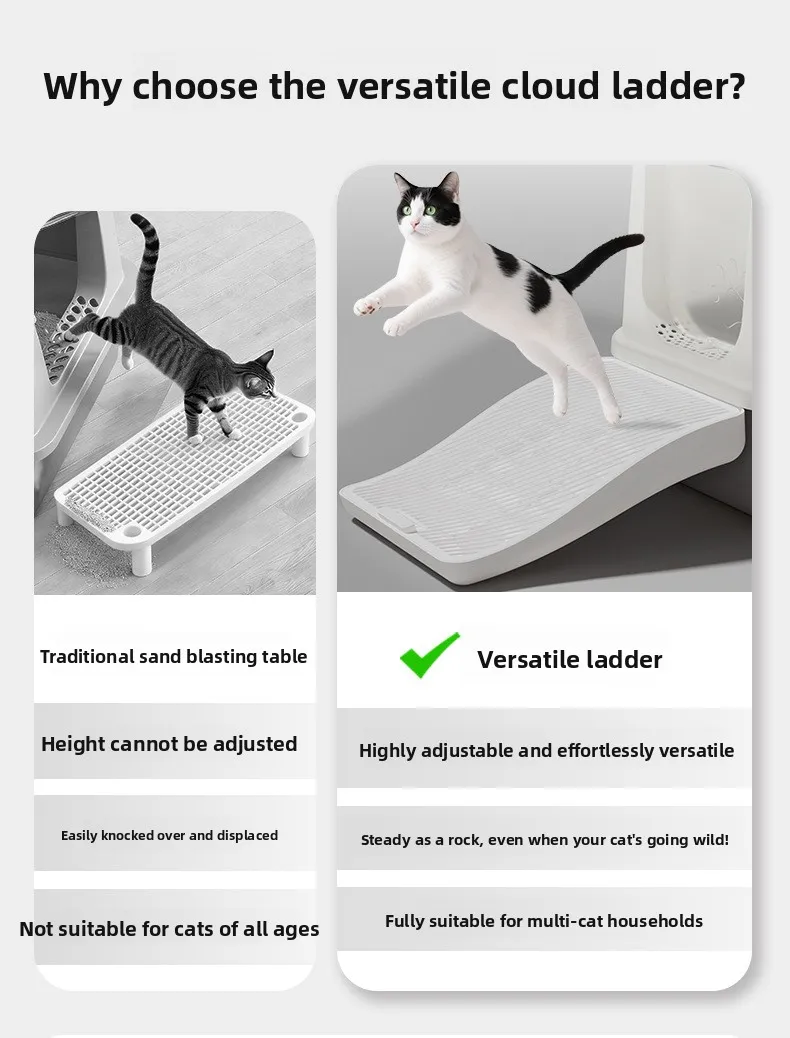 Why choose the versatile cloud ladder?

Traditional sand blasting table

Height cannot be adjusted

Easily knocked over and displaced

Not suitable for cats of all ages

Versatile ladder

Highly adjustable and effortlessly versatile

Steady as a rock, even when your cat's going wild!

Fully suitable for multi-cat households