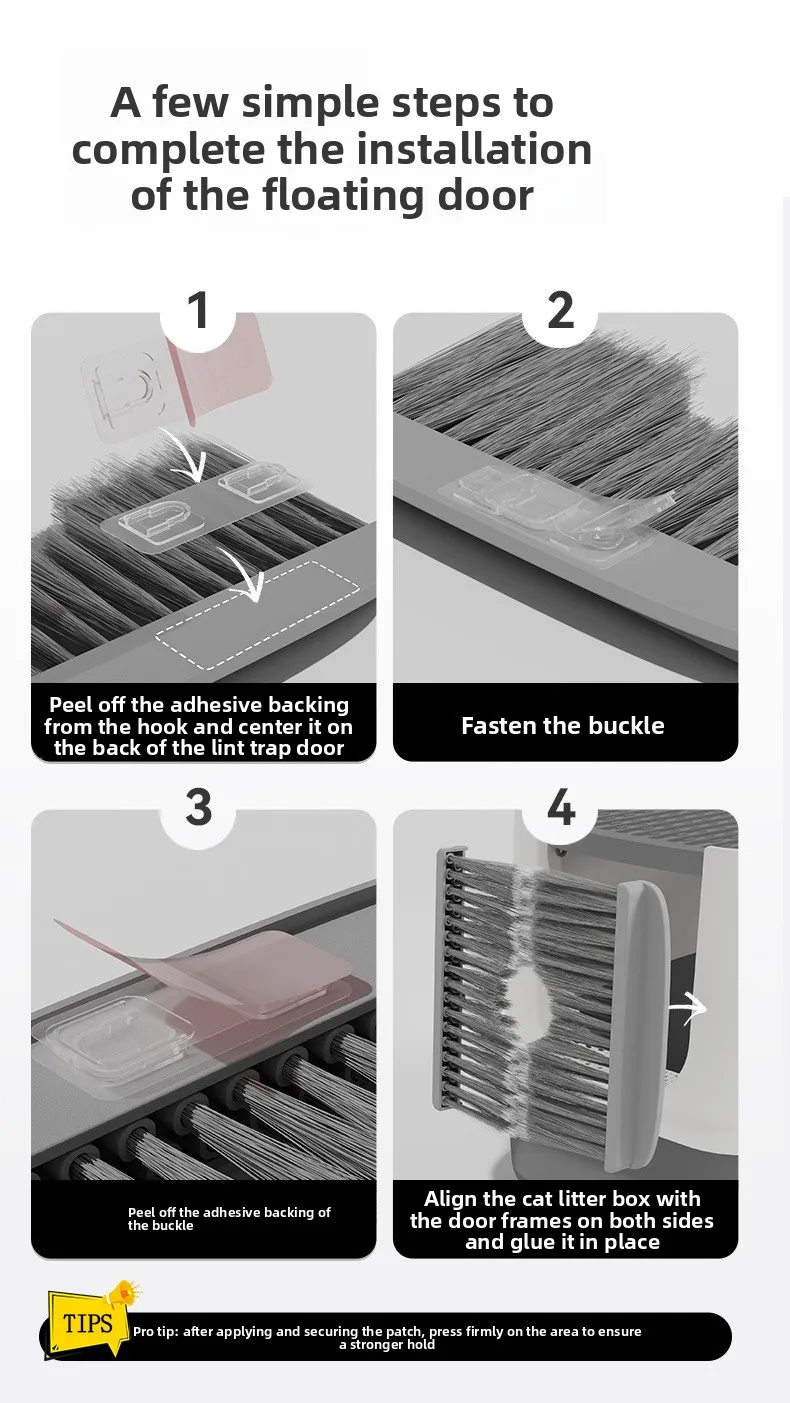 A few simple steps to complete the installation of the floating door

1

Peel off the adhesive backing from the hook and center it on the back of the lint trap door

2

Fasten the buckle

3

Peel off the adhesive backing of the buckle

4

Align the cat litter box with the door frames on both sides and glue it in place

TIPS

Pro tip: after applying and securing the patch, press firmly on the area to ensure a stronger hold