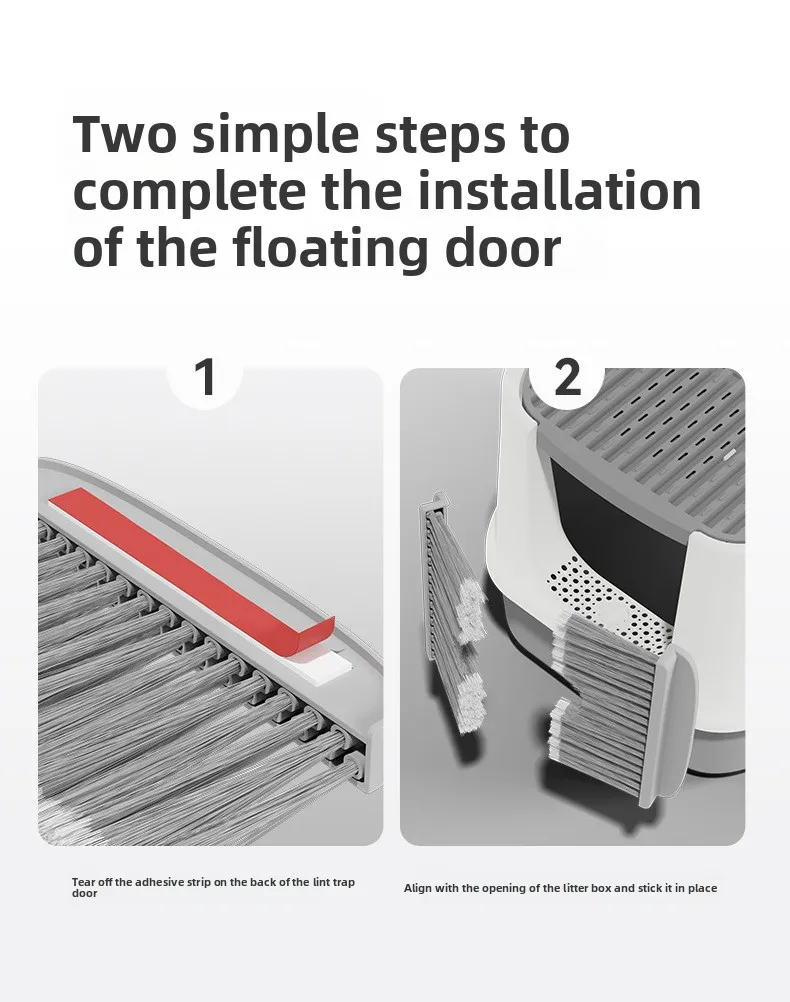 Two simple steps to complete the installation of the floating door

1

2

Tear off the adhesive strip on the back of the lint trap door

Align with the opening of the litter box and stick it in place