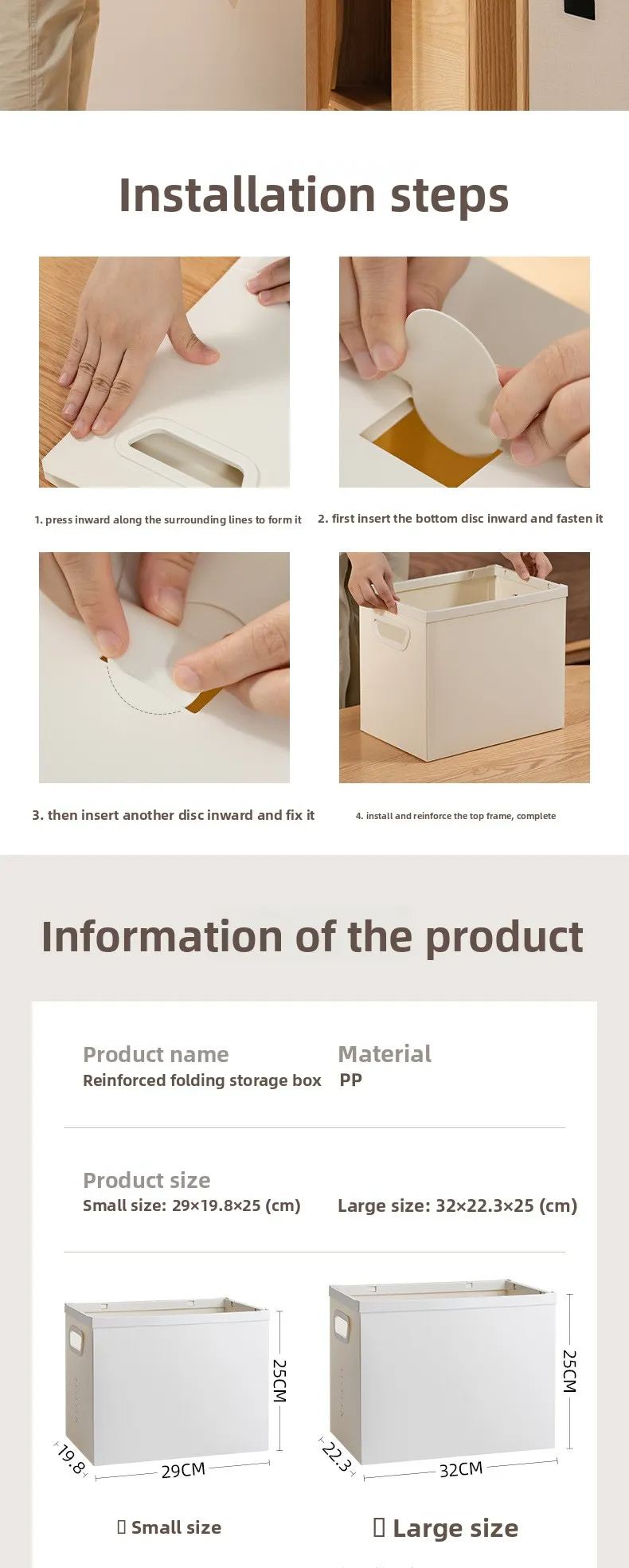 Installation steps

1. press inward along the surrounding lines to form it

2. first insert the bottom disc inward and fasten it

3. then insert another disc inward and fix it

4. install and reinforce the top frame, complete

Information of the product

Product name
Reinforced folding storage box

Material
PP

Product size
Small size: 29×19.8×25 (cm)

Large size: 32×22.3×25 (cm)

25CM
19.8
29CM

25CM
22.3
32CM

▯ Small size

▯ Large size