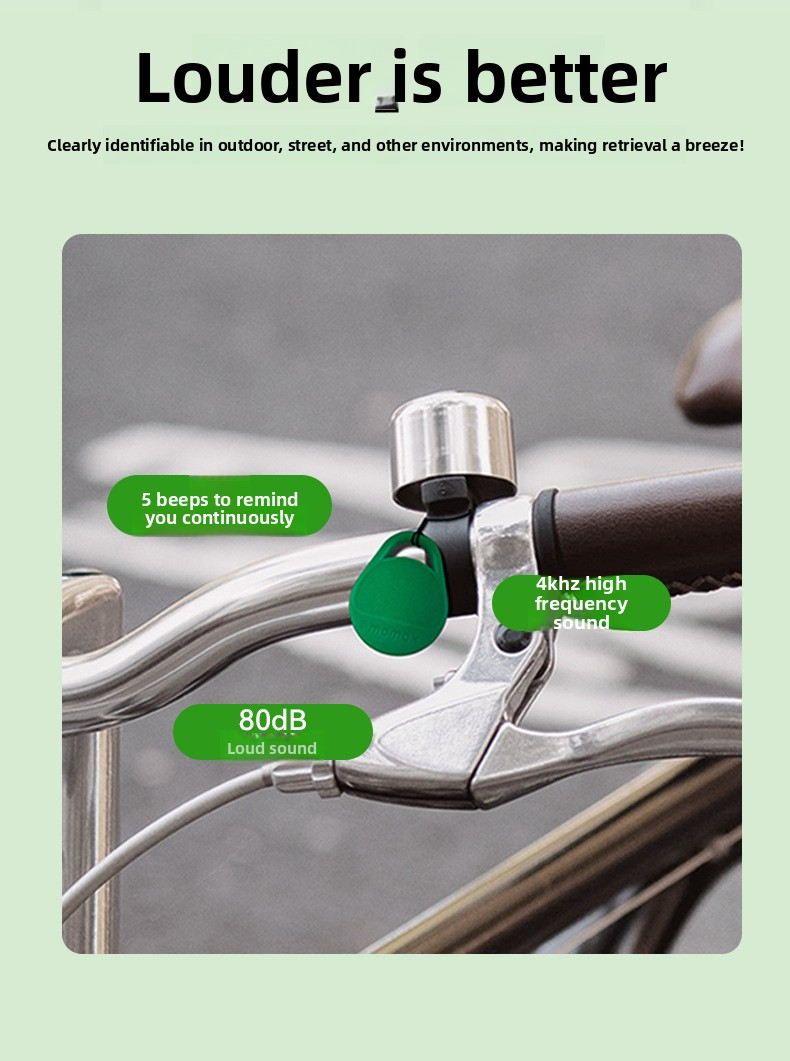 Louder is better

Clearly identifiable in outdoor, street, and other environments, making retrieval a breeze!

5 beeps to remind you continuously

4khz high frequency sound

80dB
Loud sound