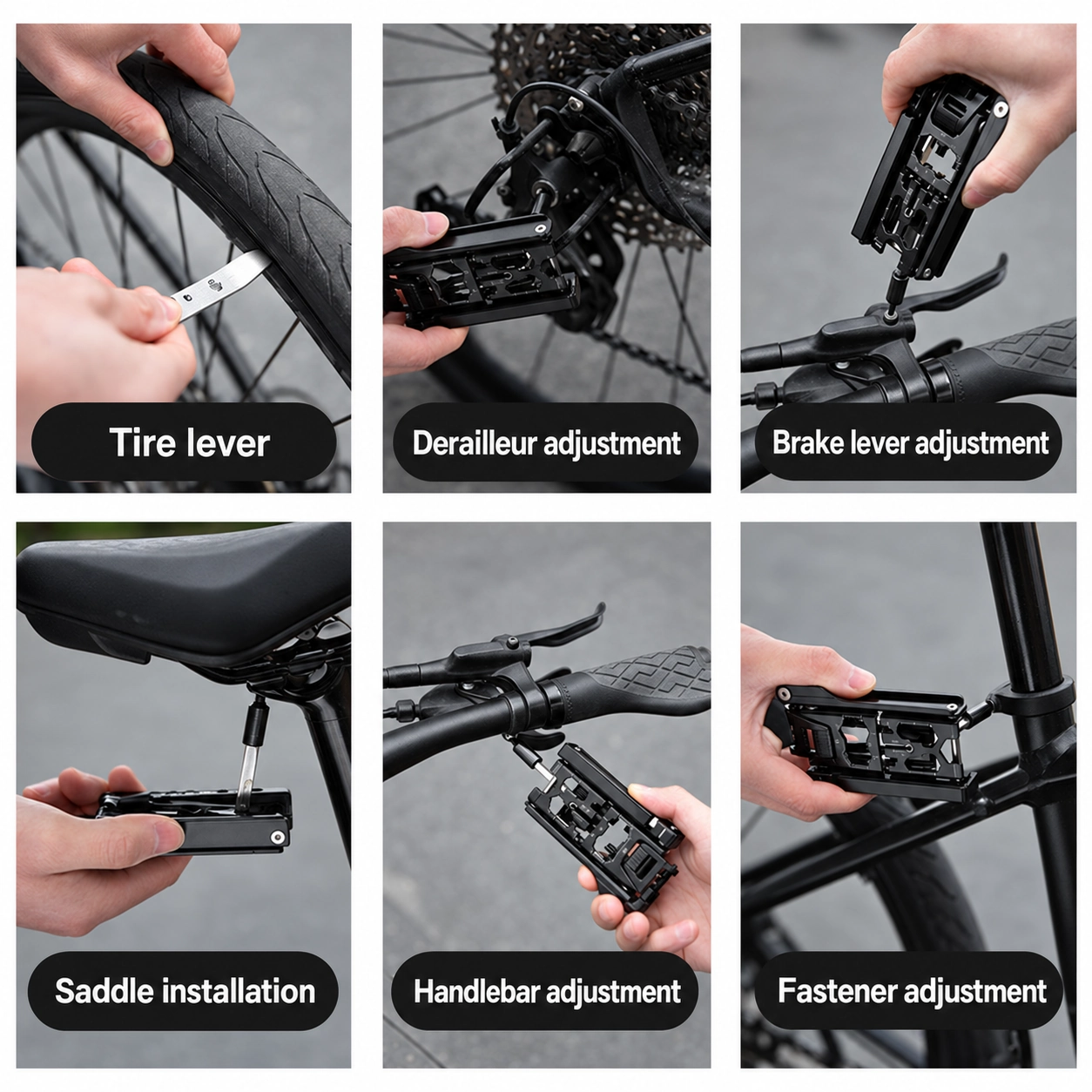 Tire lever

Derailleur adjustment

Brake lever adjustment

Saddle installation

Handlebar adjustment

Fastener adjustment