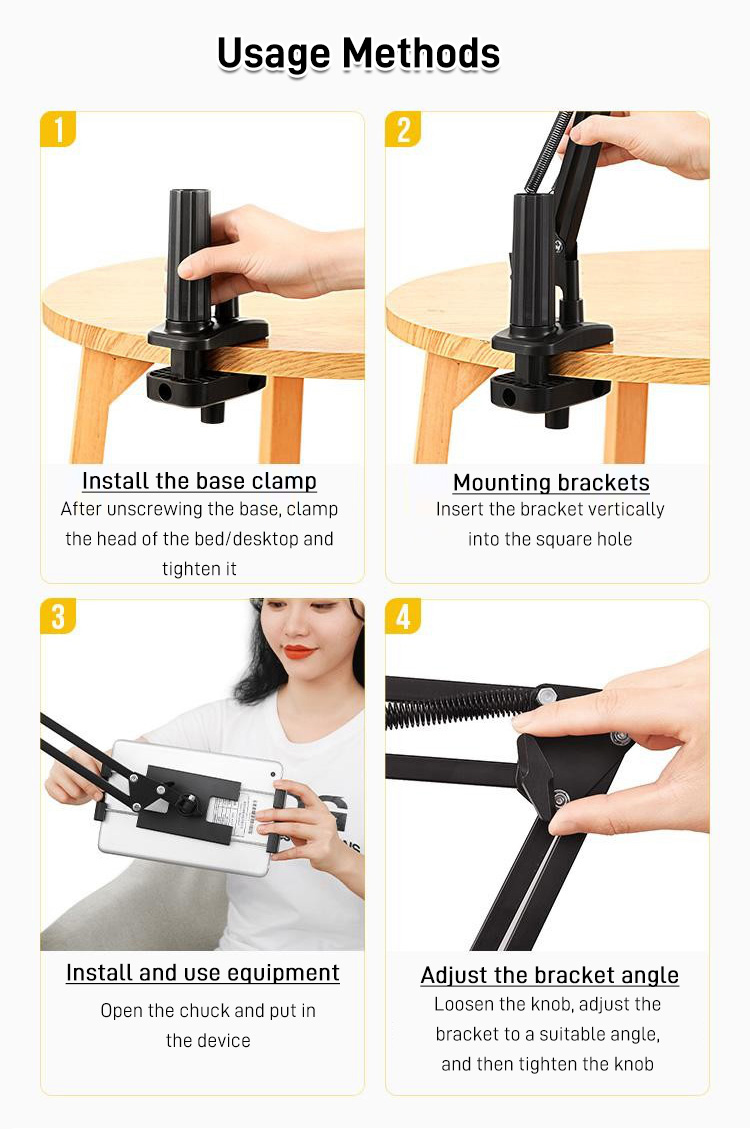 Usage Methods

1

Install the base clamp

After unscrewing the base, clamp the head of the bed/desktop and tighten it

2

Mounting brackets

Insert the bracket vertically into the square hole

3

Install and use equipment

Open the chuck and put in the device

4

Adjust the bracket angle

Loosen the knob, adjust the bracket to a suitable angle, and then tighten the knob