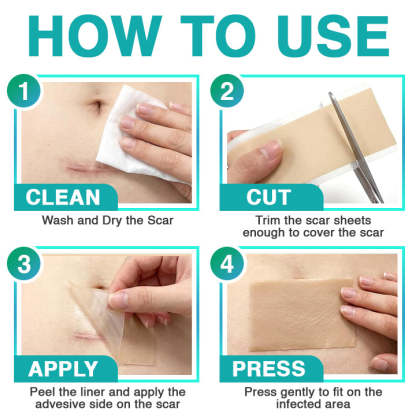 HOW TO USE

1

CLEAN

Wash and Dry the Scar

2

CUT

Trim the scar sheets enough to cover the scar

3

APPLY

Peel the liner and apply the advesive side on the scar

4

PRESS

Press gently to fit on the infected area