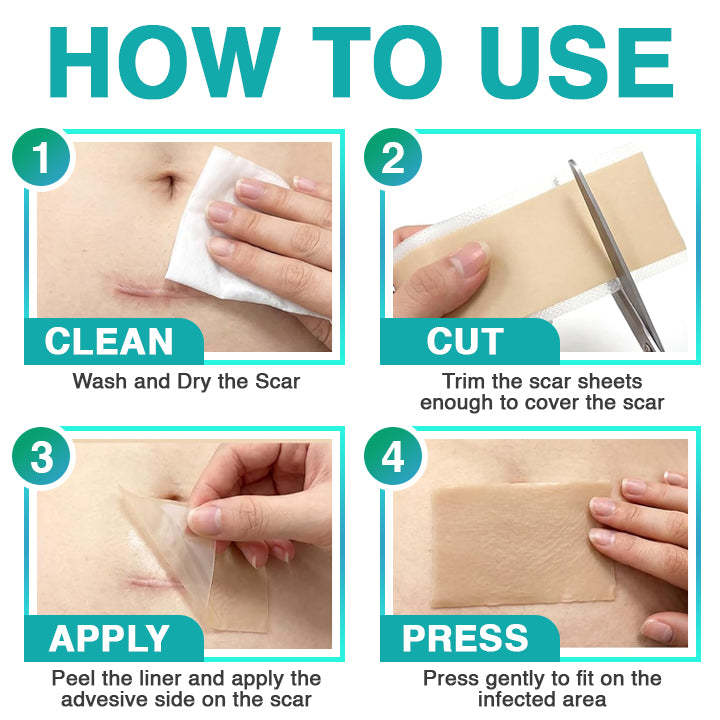 HOW TO USE

1

CLEAN

Wash and Dry the Scar

2

CUT

Trim the scar sheets enough to cover the scar

3

APPLY

Peel the liner and apply the advesive side on the scar

4

PRESS

Press gently to fit on the infected area