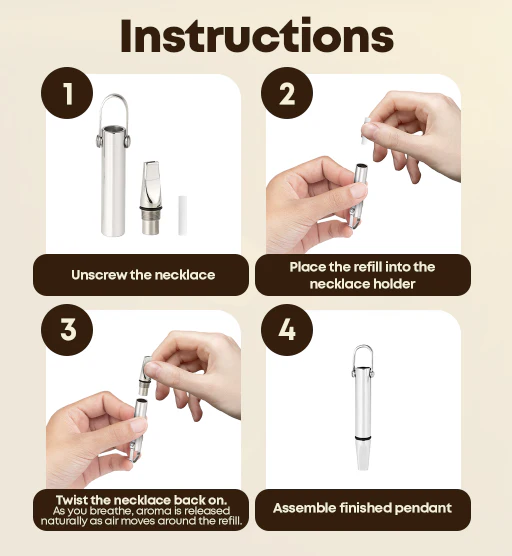 Instructions

1

Unscrew the necklace

2

Place the refill into the necklace holder

3

Twist the necklace back on.
As you breathe, aroma is released naturally as air moves around the refill.

4

Assemble finished pendant