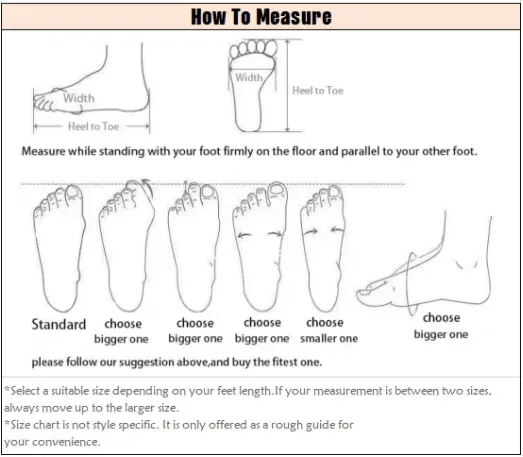 How To Measure

Width

Heel to Toe

Width

Heel to Toe

Measure while standing with your foot firmly on the floor and parallel to your other foot.

Standard

choose bigger one

choose bigger one

choose bigger one

choose smaller one

choose bigger one

please follow our suggestion above,and buy the fitest one.

*Select a suitable size depending on your feet length.If your measurement is between two sizes, always move up to the larger size.
*Size chart is not style specific. It is only offered as a rough guide for your convenience.