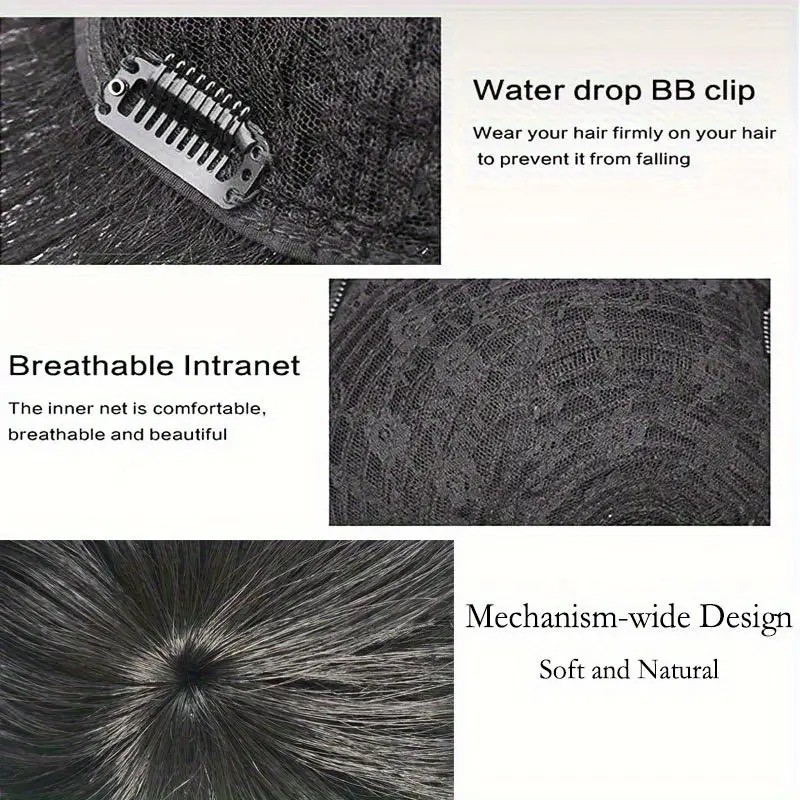 Water drop BB clip

Wear your hair firmly on your hair to prevent it from falling

Breathable Intranet

The inner net is comfortable, breathable and beautiful

Mechanism-wide Design

Soft and Natural