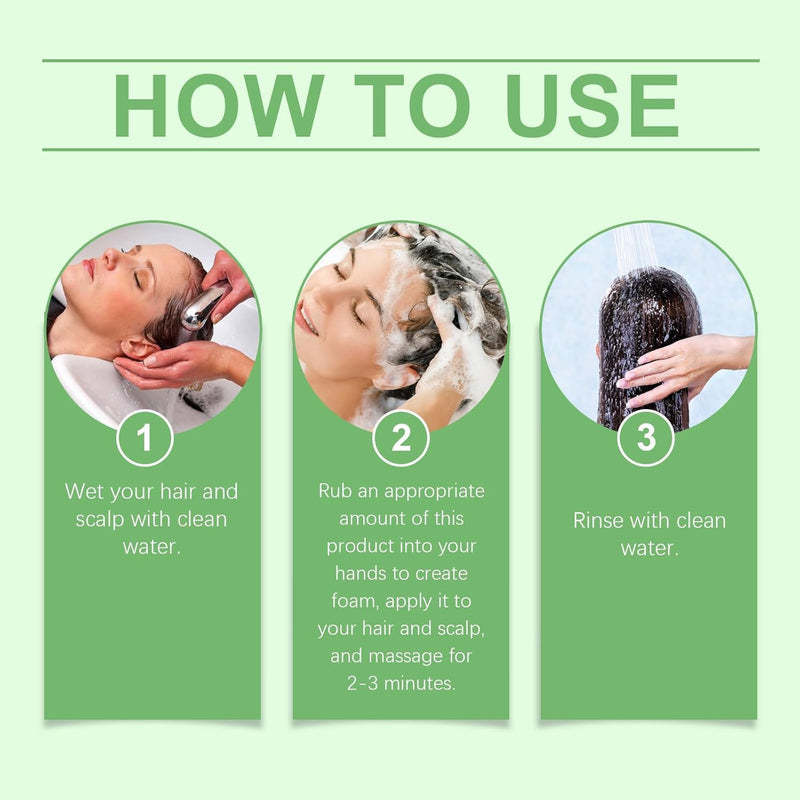 HOW TO USE

1
Wet your hair and scalp with clean water.

2
Rub an appropriate amount of this product into your hands to create foam, apply it to your hair and scalp, and massage for 2-3 minutes.

3
Rinse with clean water.