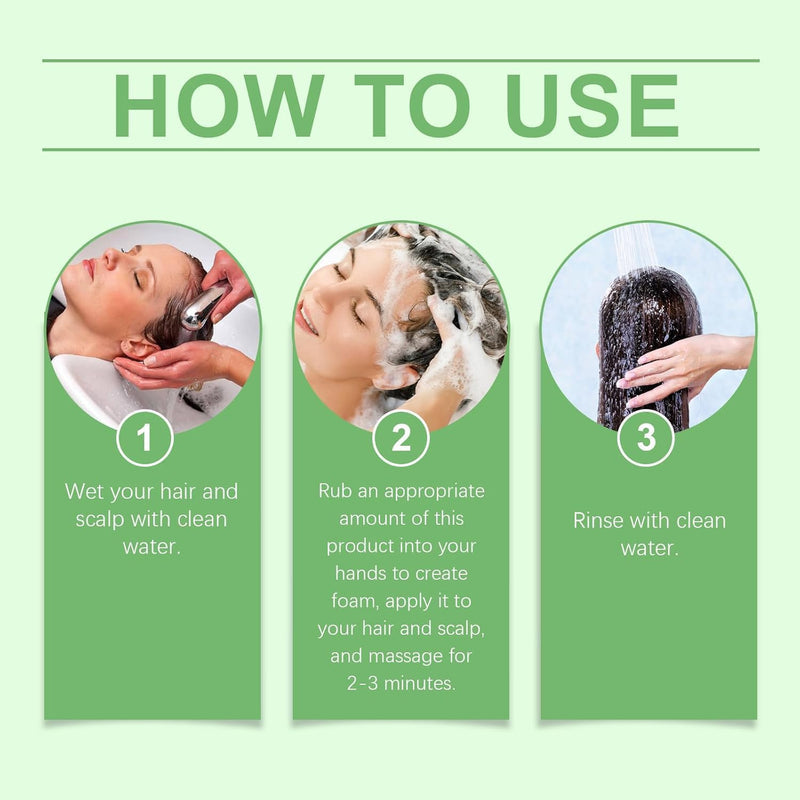 HOW TO USE

1

Wet your hair and scalp with clean water.

2

Rub an appropriate amount of this product into your hands to create foam, apply it to your hair and scalp, and massage for 2-3 minutes.

3

Rinse with clean water.