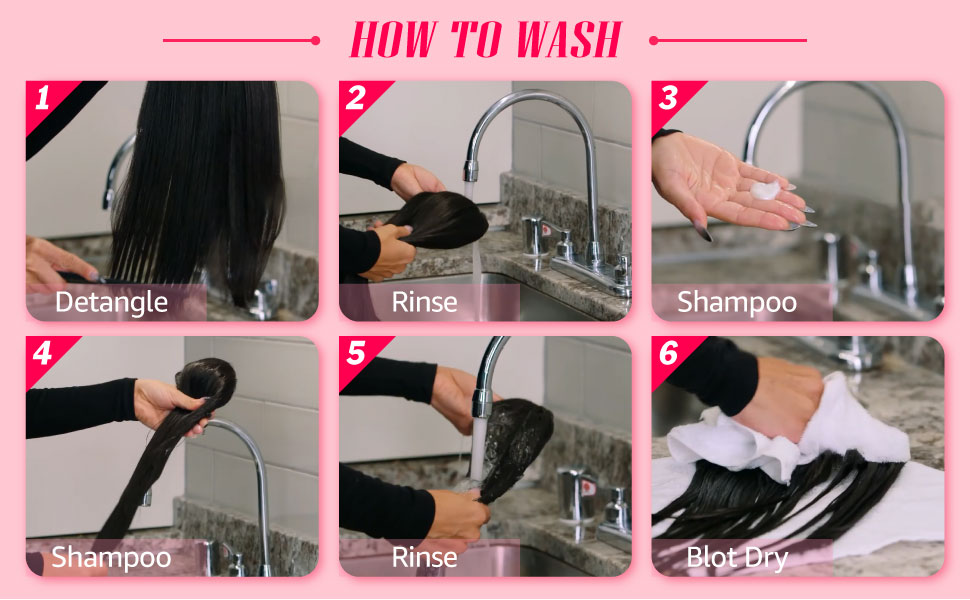 HOW TO WASH

1
Detangle

2
Rinse

3
Shampoo

4
Shampoo

5
Rinse

6
Blot Dry