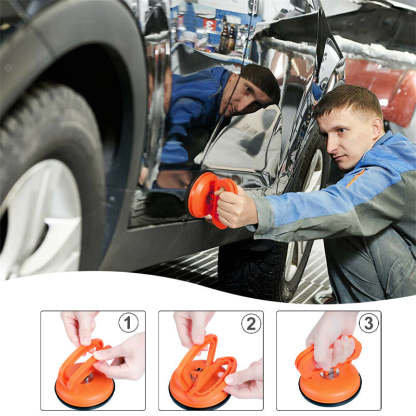 1

2

3