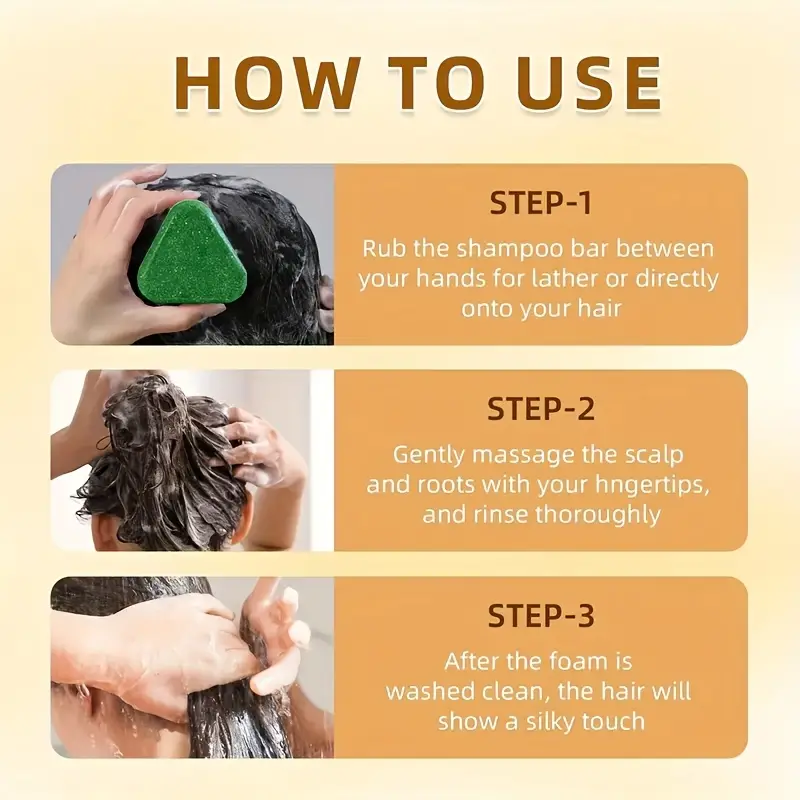 HOW TO USE

STEP-1

Rub the shampoo bar between your hands for lather or directly onto your hair

STEP-2

Gently massage the scalp and roots with your hngertips, and rinse thoroughly

STEP-3

After the foam is washed clean, the hair will show a silky touch