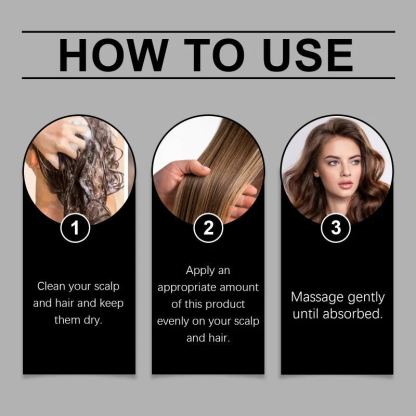 HOW TO USE

1

Clean your scalp and hair and keep them dry.

2

Apply an appropriate amount of this product evenly on your scalp and hair.

3

Massage gently until absorbed.