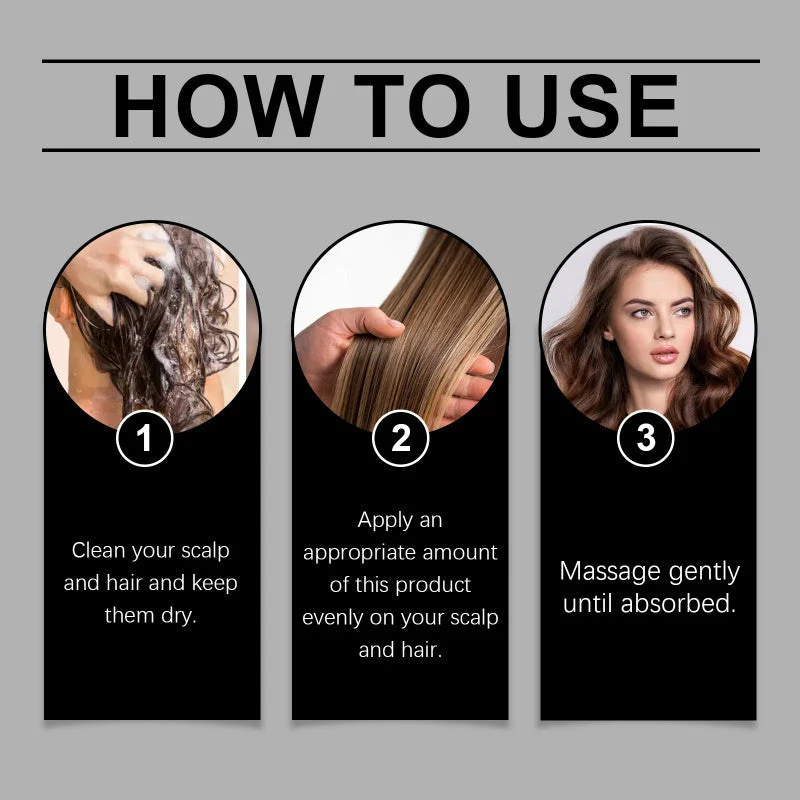 HOW TO USE

1

Clean your scalp and hair and keep them dry.

2

Apply an appropriate amount of this product evenly on your scalp and hair.

3

Massage gently until absorbed.