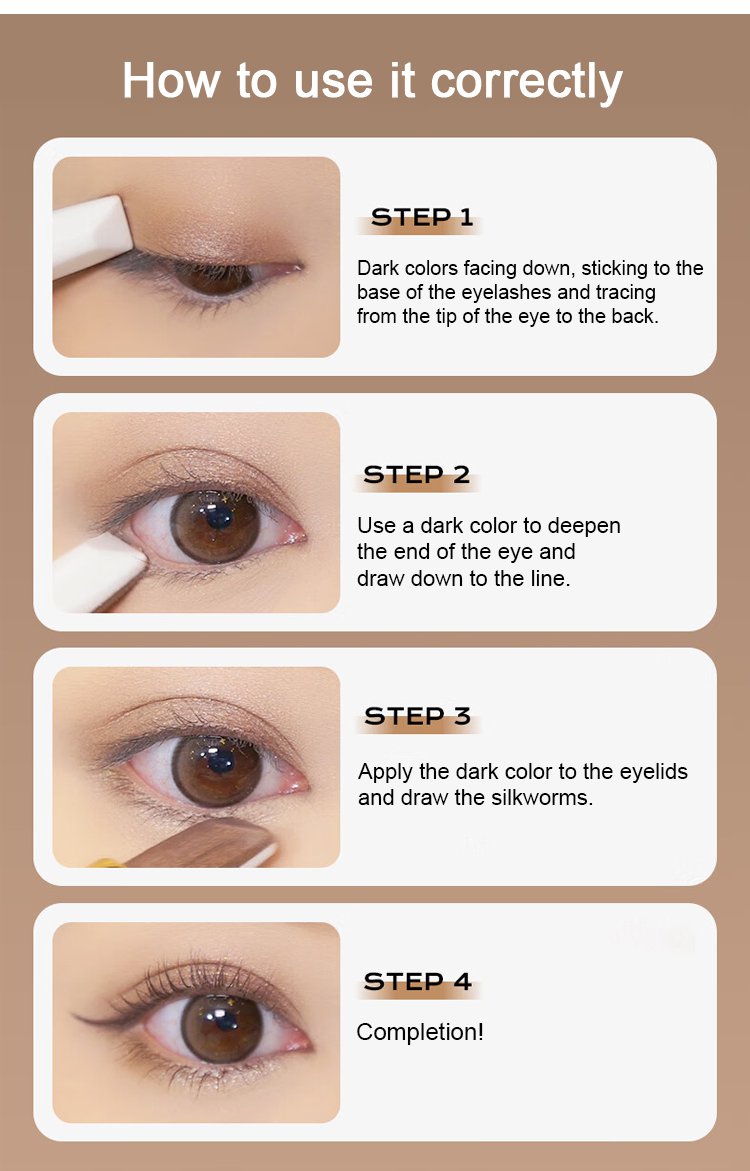 How to use it correctly

STEP 1

Dark colors facing down, sticking to the base of the eyelashes and tracing from the tip of the eye to the back.

STEP 2

Use a dark color to deepen the end of the eye and draw down to the line.

STEP 3

Apply the dark color to the eyelids and draw the silkworms.

STEP 4

Completion!