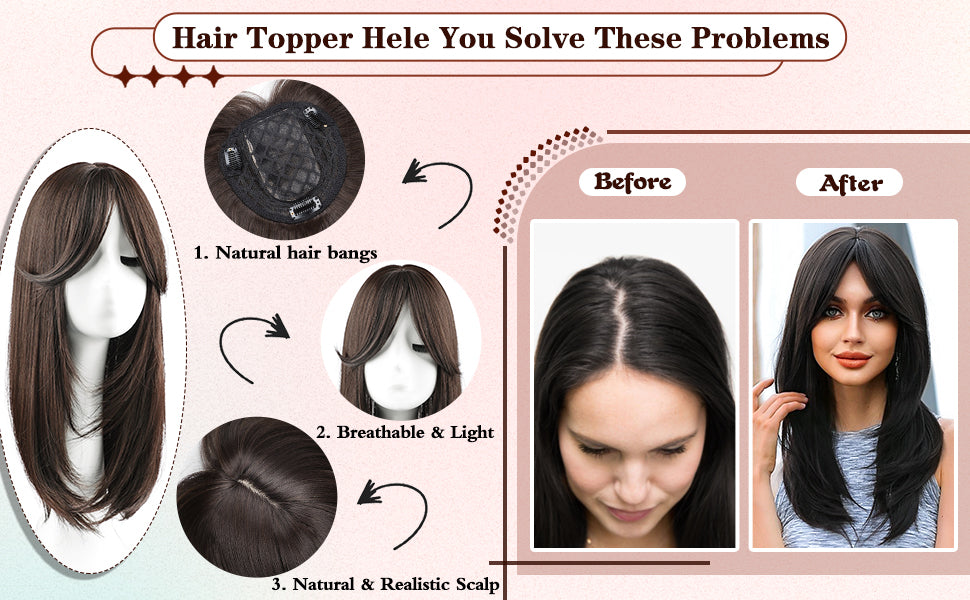 Hair Topper Hele You Solve These Problems

1. Natural hair bangs

2. Breathable & Light

3. Natural & Realistic Scalp

Before

After