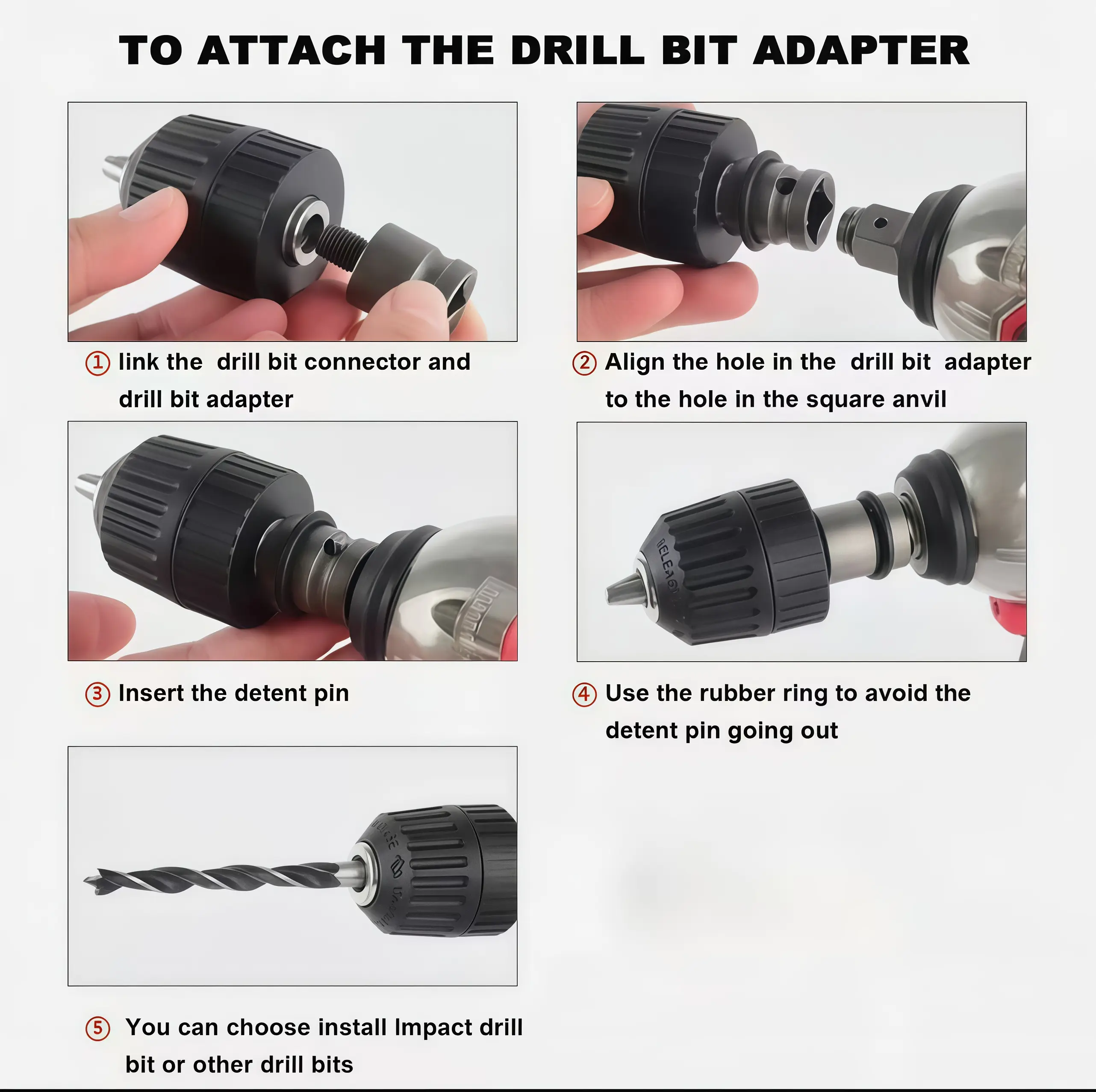 TO ATTACH THE DRILL BIT ADAPTER

① link the drill bit connector and drill bit adapter

② Align the hole in the drill bit adapter to the hole in the square anvil

③ Insert the detent pin

④ Use the rubber ring to avoid the detent pin going out

⑤ You can choose install Impact drill bit or other drill bits