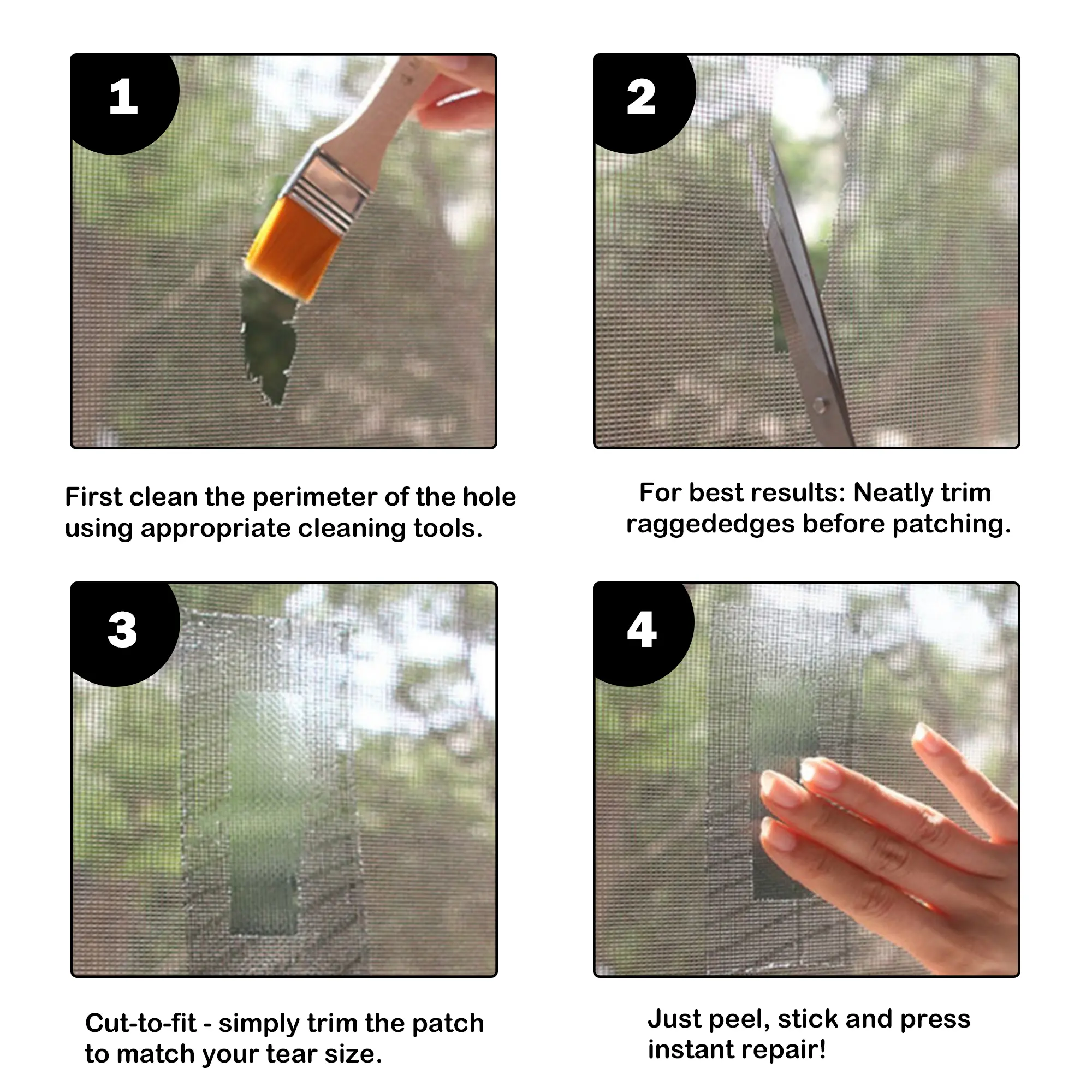 1

First clean the perimeter of the hole using appropriate cleaning tools.

2

For best results: Neatly trim raggededges before patching.

3

Cut-to-fit - simply trim the patch to match your tear size.

4

Just peel, stick and press instant repair!