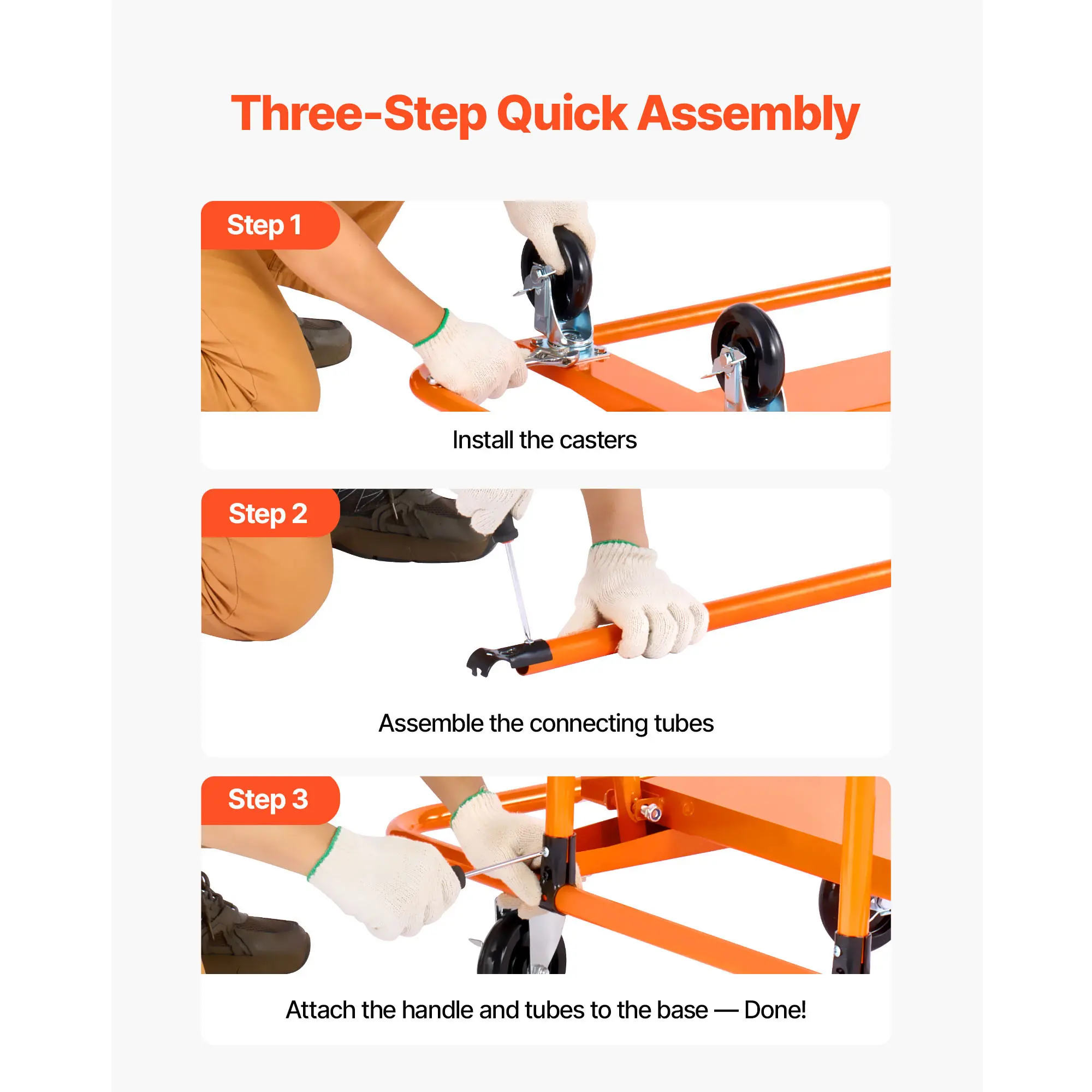 Three-Step Quick Assembly

Step 1

Install the casters

Step 2

Assemble the connecting tubes

Step 3

Attach the handle and tubes to the base — Done!