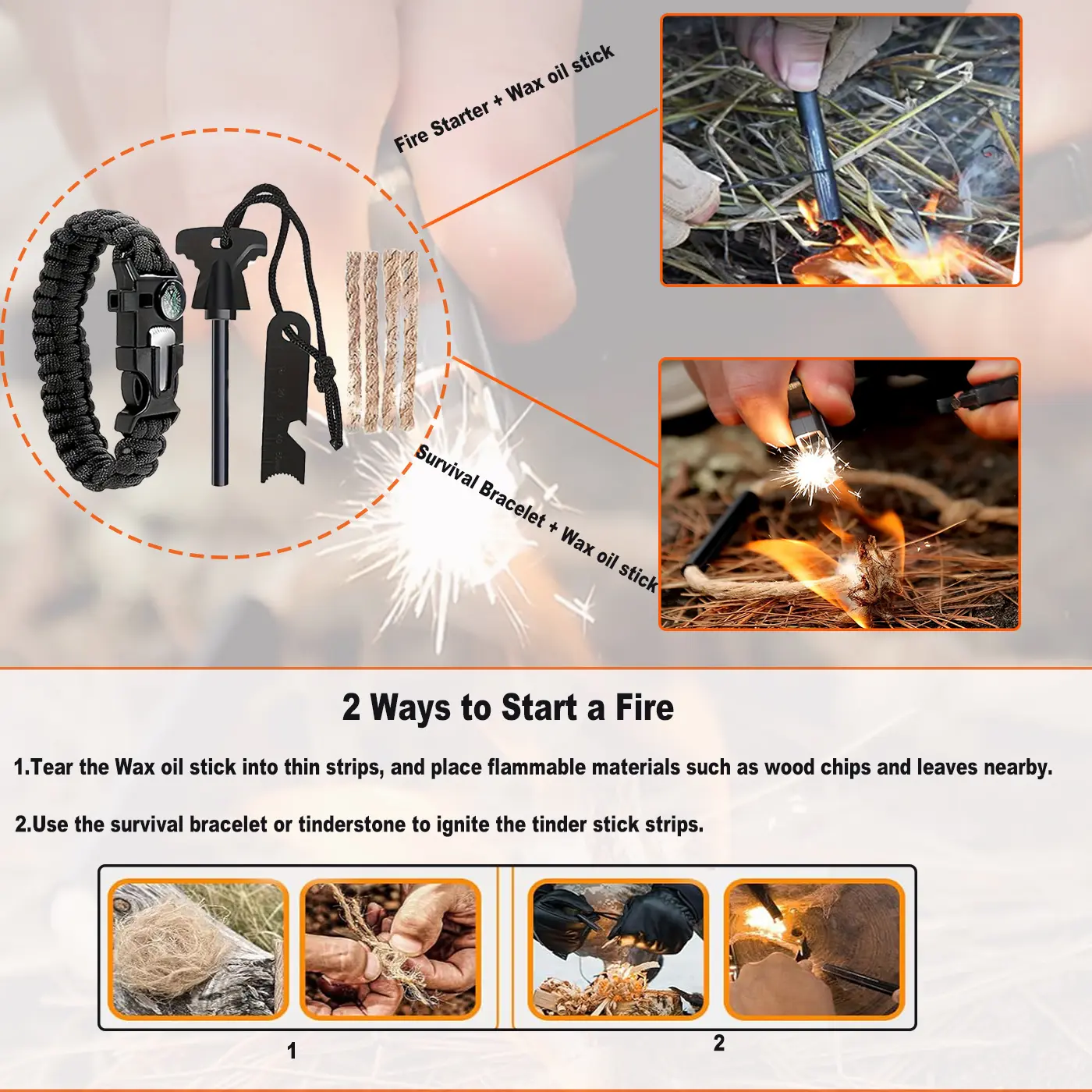 Fire Starter + Wax oil stick

Survival Bracelet + Wax oil stick

2 Ways to Start a Fire

1.Tear the Wax oil stick into thin strips, and place flammable materials such as wood chips and leaves nearby.

2.Use the survival bracelet or tinderstone to ignite the tinder stick strips.

1

2