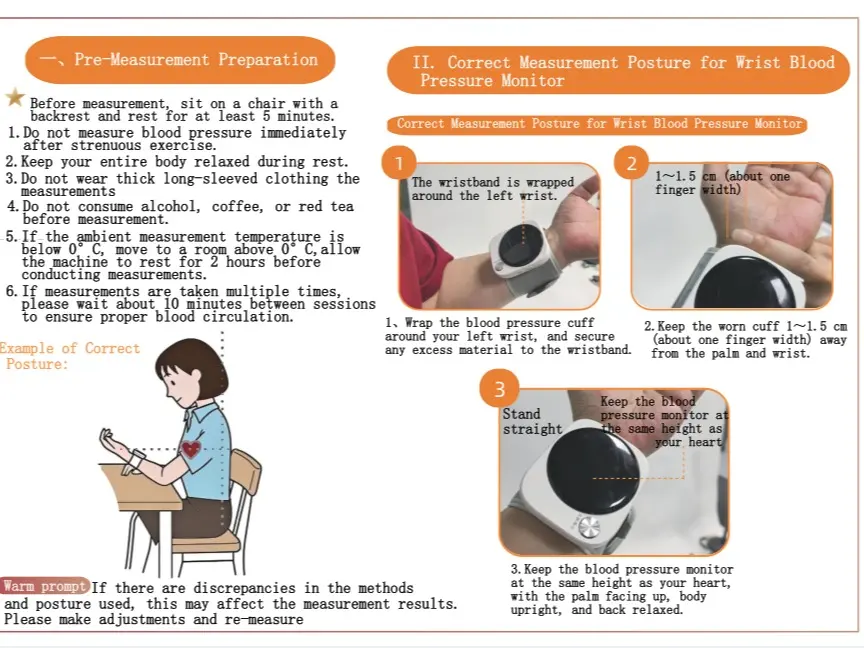 一、Pre-Measurement Preparation

Before measurement, sit on a chair with a backrest and rest for at least 5 minutes.
1. Do not measure blood pressure immediately after strenuous exercise.
2. Keep your entire body relaxed during rest.
3. Do not wear thick long-sleeved clothing the measurements
4. Do not consume alcohol, coffee, or red tea before measurement.
5. If the ambient measurement temperature is below 0° C, move to a room above 0° C, allow the machine to rest for 2 hours before conducting measurements.
6. If measurements are taken multiple times, please wait about 10 minutes between sessions to ensure proper blood circulation.

Example of Correct Posture:

Warm prompt If there are discrepancies in the methods and posture used, this may affect the measurement results. Please make adjustments and re-measure

II. Correct Measurement Posture for Wrist Blood Pressure Monitor

Correct Measurement Posture for Wrist Blood Pressure Monitor

1
The wristband is wrapped around the left wrist.

1、Wrap the blood pressure cuff around your left wrist, and secure any excess material to the wristband.

2
1~1.5 cm (about one finger width)

2. Keep the worn cuff 1~1.5 cm (about one finger width) away from the palm and wrist.

3
Stand straight
Keep the blood pressure monitor at the same height as your heart

3. Keep the blood pressure monitor at the same height as your heart, with the palm facing up, body upright, and back relaxed.