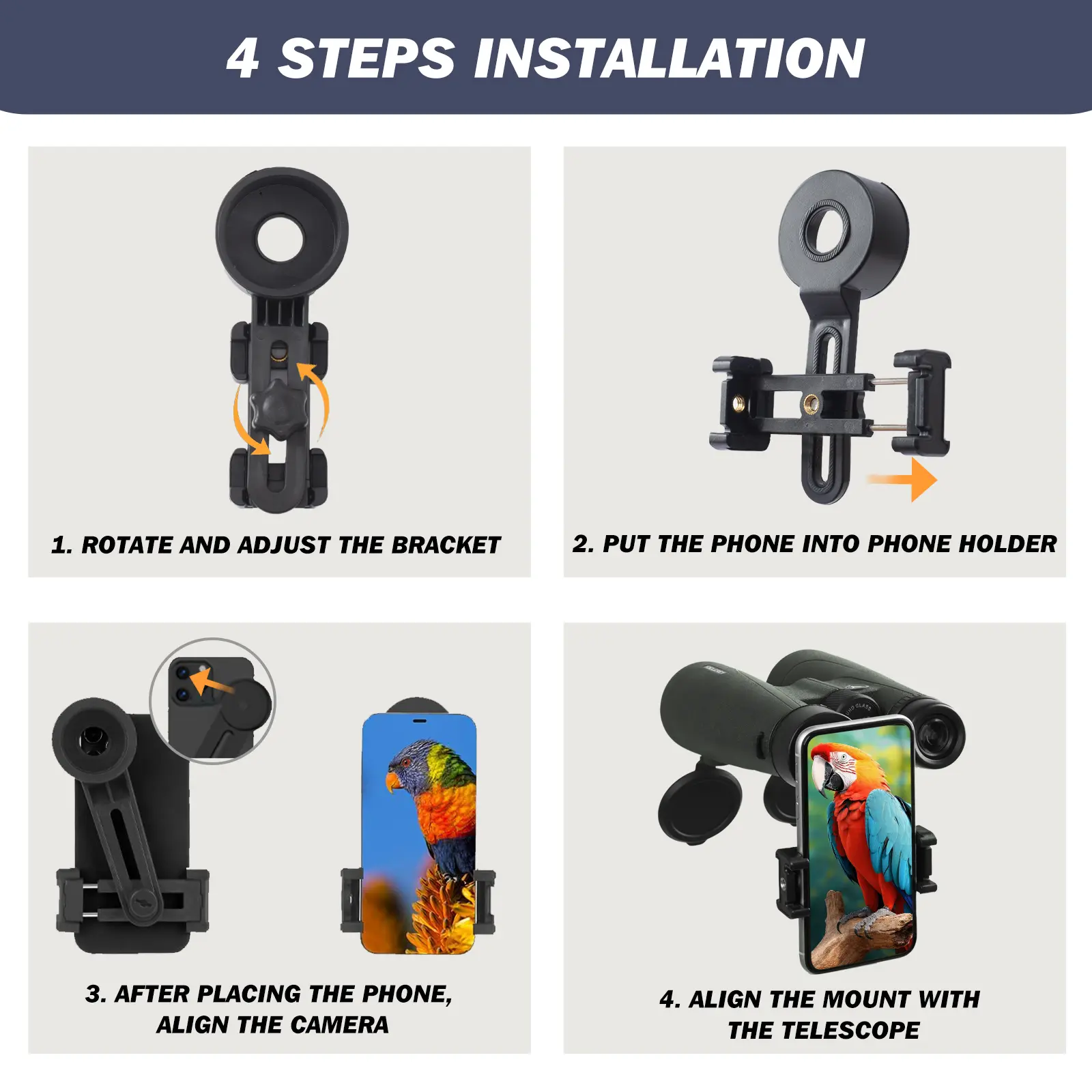 4 STEPS INSTALLATION

1. ROTATE AND ADJUST THE BRACKET

2. PUT THE PHONE INTO PHONE HOLDER

3. AFTER PLACING THE PHONE, ALIGN THE CAMERA

4. ALIGN THE MOUNT WITH THE TELESCOPE