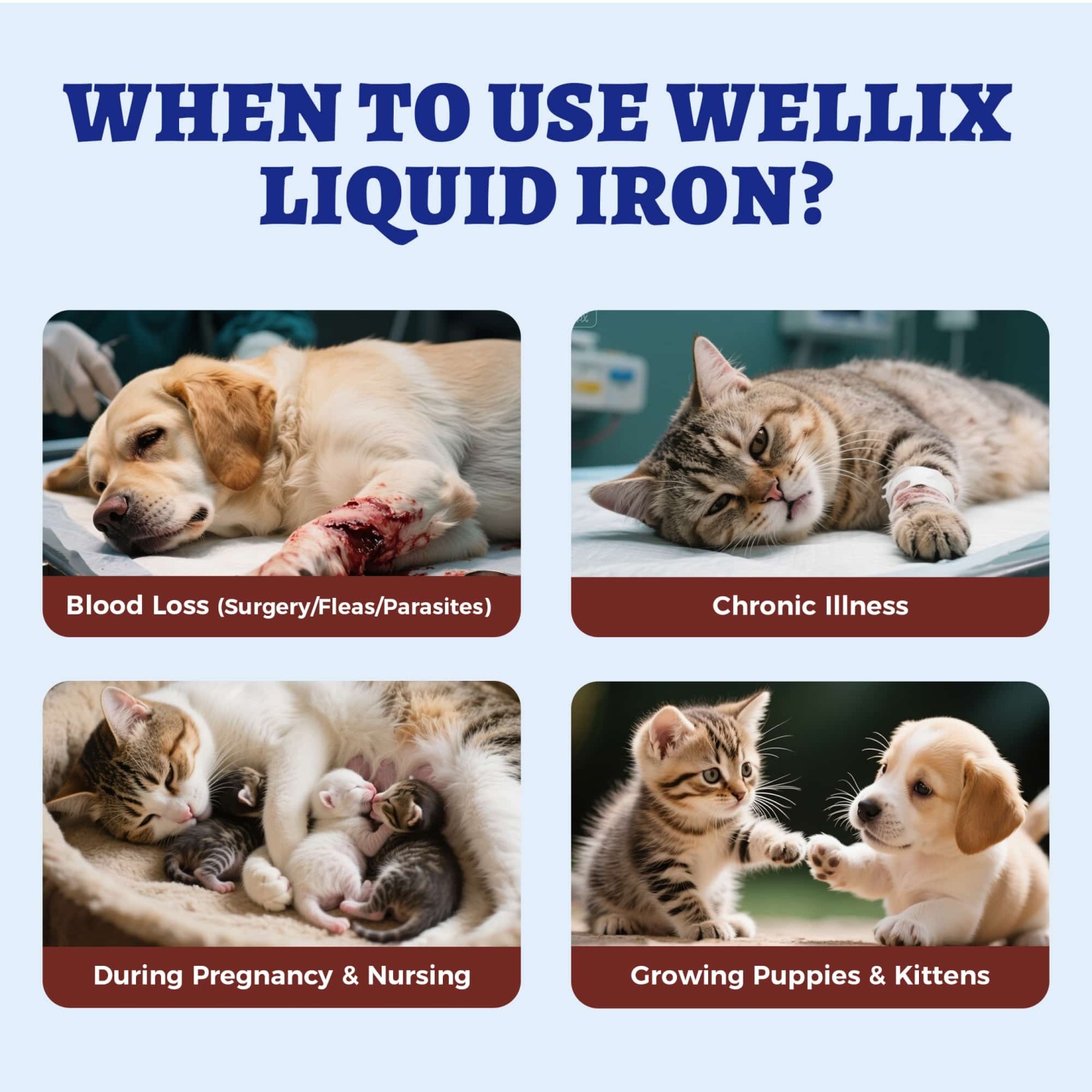 WHEN TO USE WELLIX LIQUID IRON?

Blood Loss (Surgery/Fleas/Parasites)

Chronic Illness

During Pregnancy & Nursing

Growing Puppies & Kittens