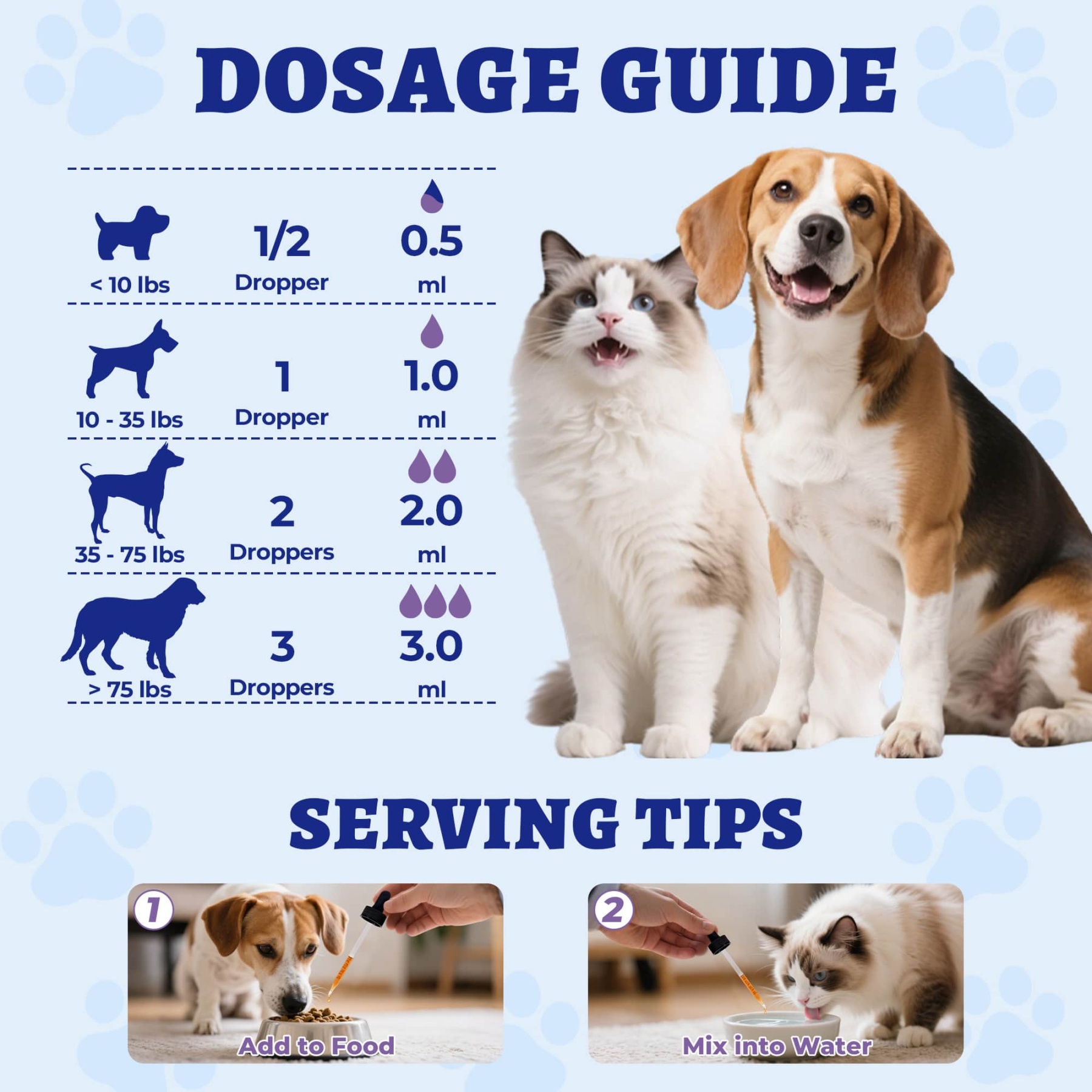 DOSAGE GUIDE

| < 10 lbs | 1/2 Dropper | 0.5 ml |
|---|---|---|
| 10 - 35 lbs | 1 Dropper | 1.0 ml |
| 35 - 75 lbs | 2 Droppers | 2.0 ml |
| > 75 lbs | 3 Droppers | 3.0 ml |

SERVING TIPS

1 Add to Food

2 Mix into Water