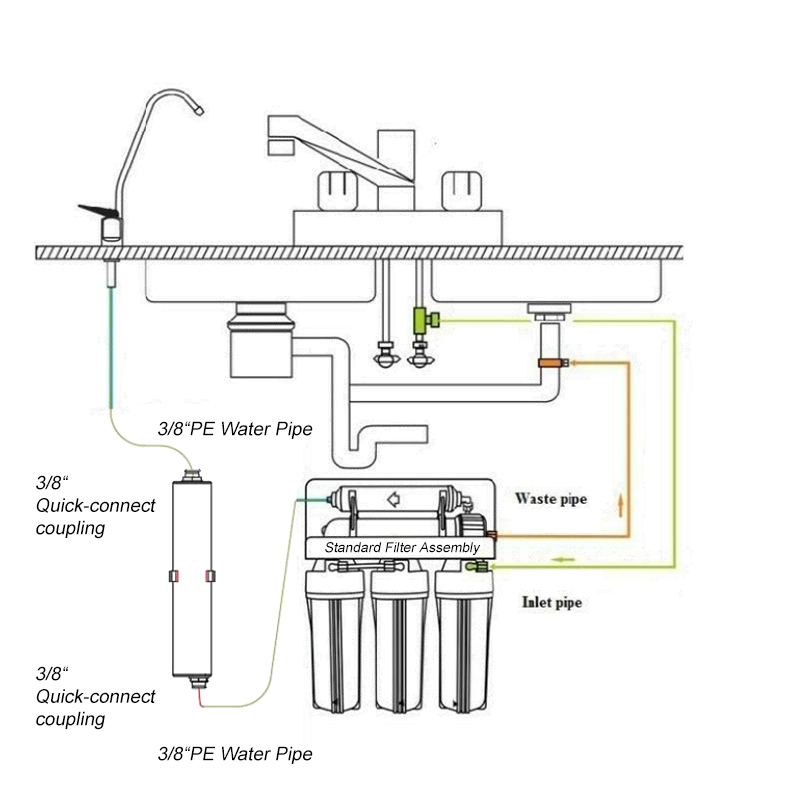 3/8“PE Water Pipe

3/8“
Quick-connect
coupling

Waste pipe

Standard Filter Assembly

Inlet pipe

3/8“
Quick-connect
coupling

3/8“PE Water Pipe