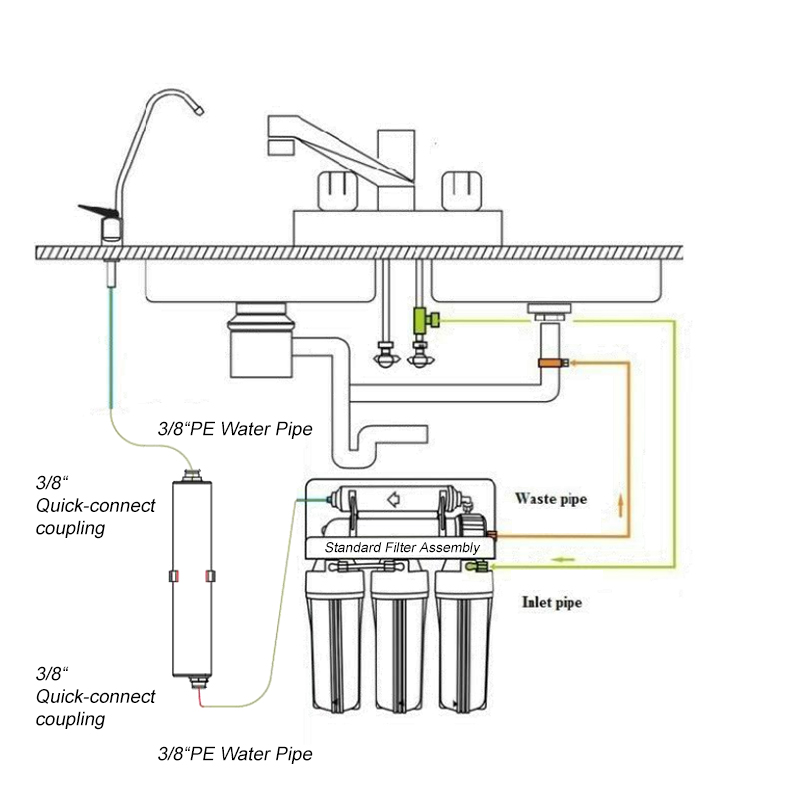 3/8“PE Water Pipe

3/8“ Quick-connect coupling

Waste pipe

Standard Filter Assembly

Inlet pipe

3/8“ Quick-connect coupling

3/8“PE Water Pipe