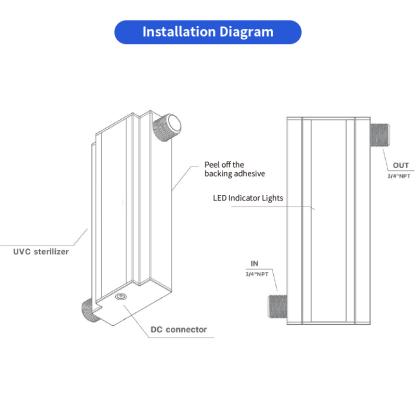 Installation Diagram

Peel off the backing adhesive

UVC sterilizer

DC connector

LED Indicator Lights

OUT
3/4"NPT

IN
3/4"NPT