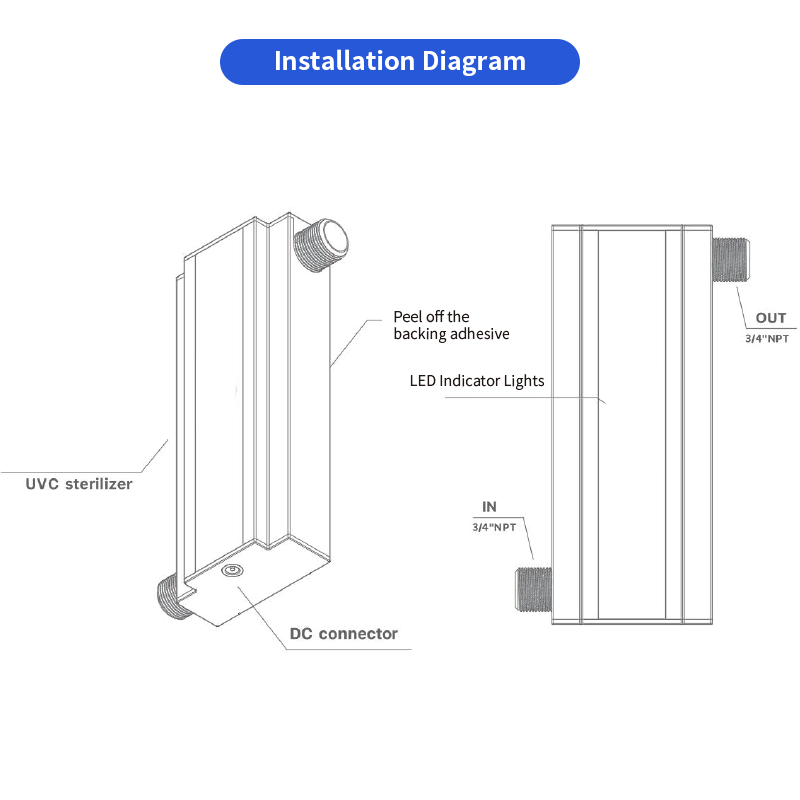 Installation Diagram

Peel off the backing adhesive

UVC sterilizer

DC connector

LED Indicator Lights

OUT
3/4"NPT

IN
3/4"NPT