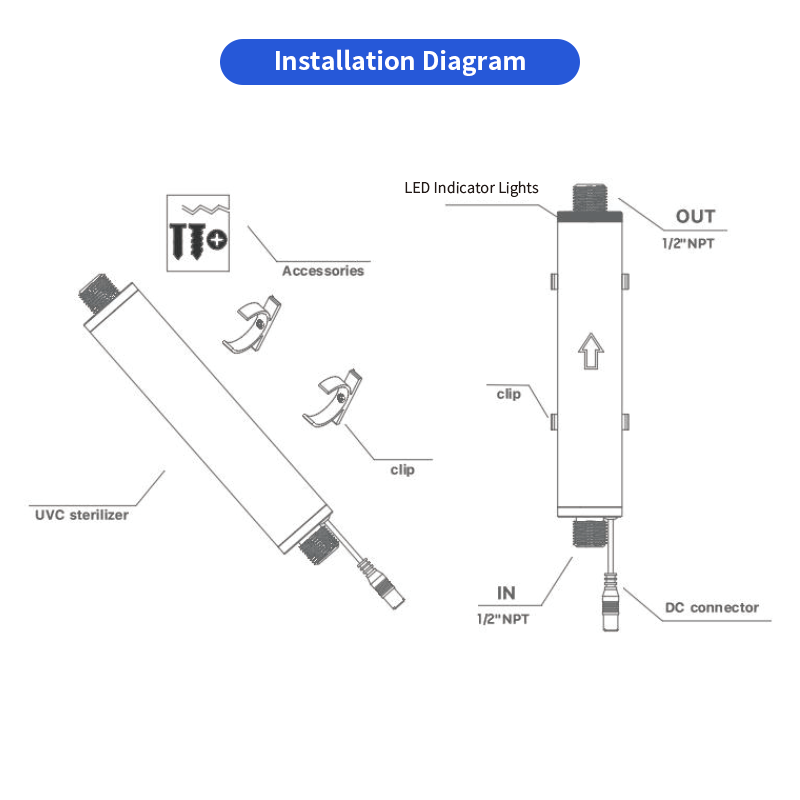 Installation Diagram

Accessories

clip

UVC sterilizer

LED Indicator Lights

OUT
1/2"NPT

clip

IN
1/2"NPT

DC connector