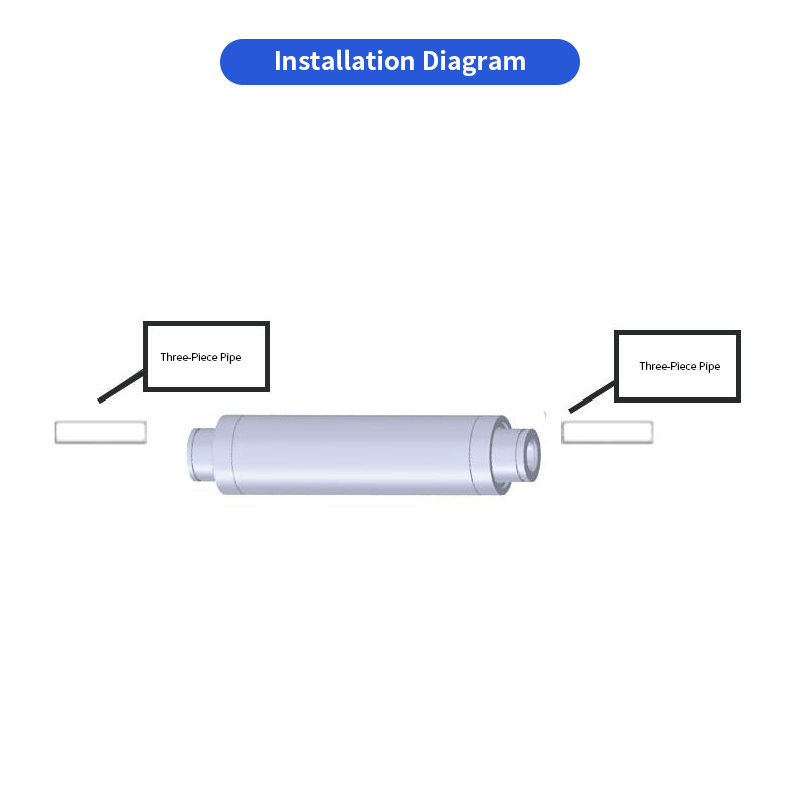 Installation Diagram

Three-Piece Pipe

Three-Piece Pipe