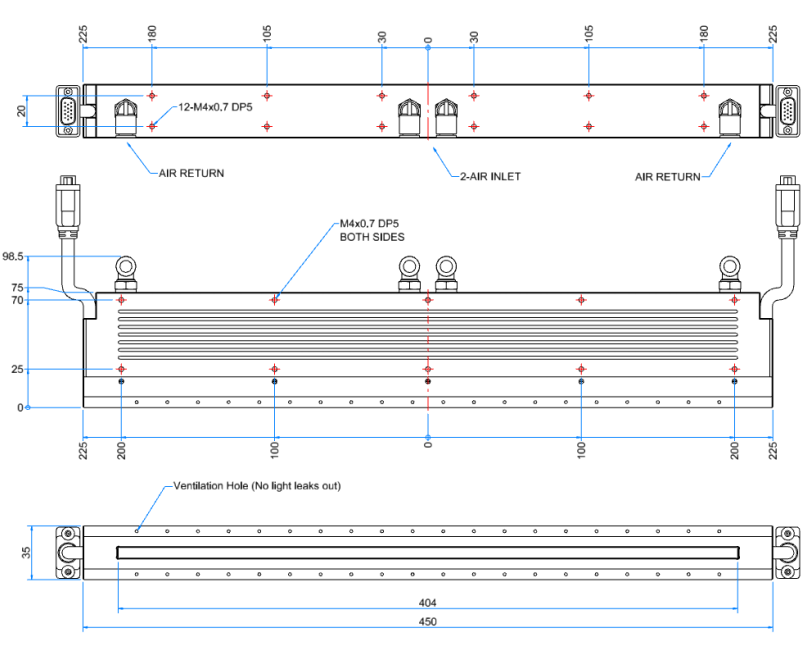 225
180
105
30
0
30
105
180
225

20

12-M4x0.7 DP5

AIR RETURN

2-AIR INLET

AIR RETURN

M4x0.7 DP5
BOTH SIDES

98.5
75
70
25
0

225
200
100
0
100
200
225

Ventilation Hole (No light leaks out)

35

404

450