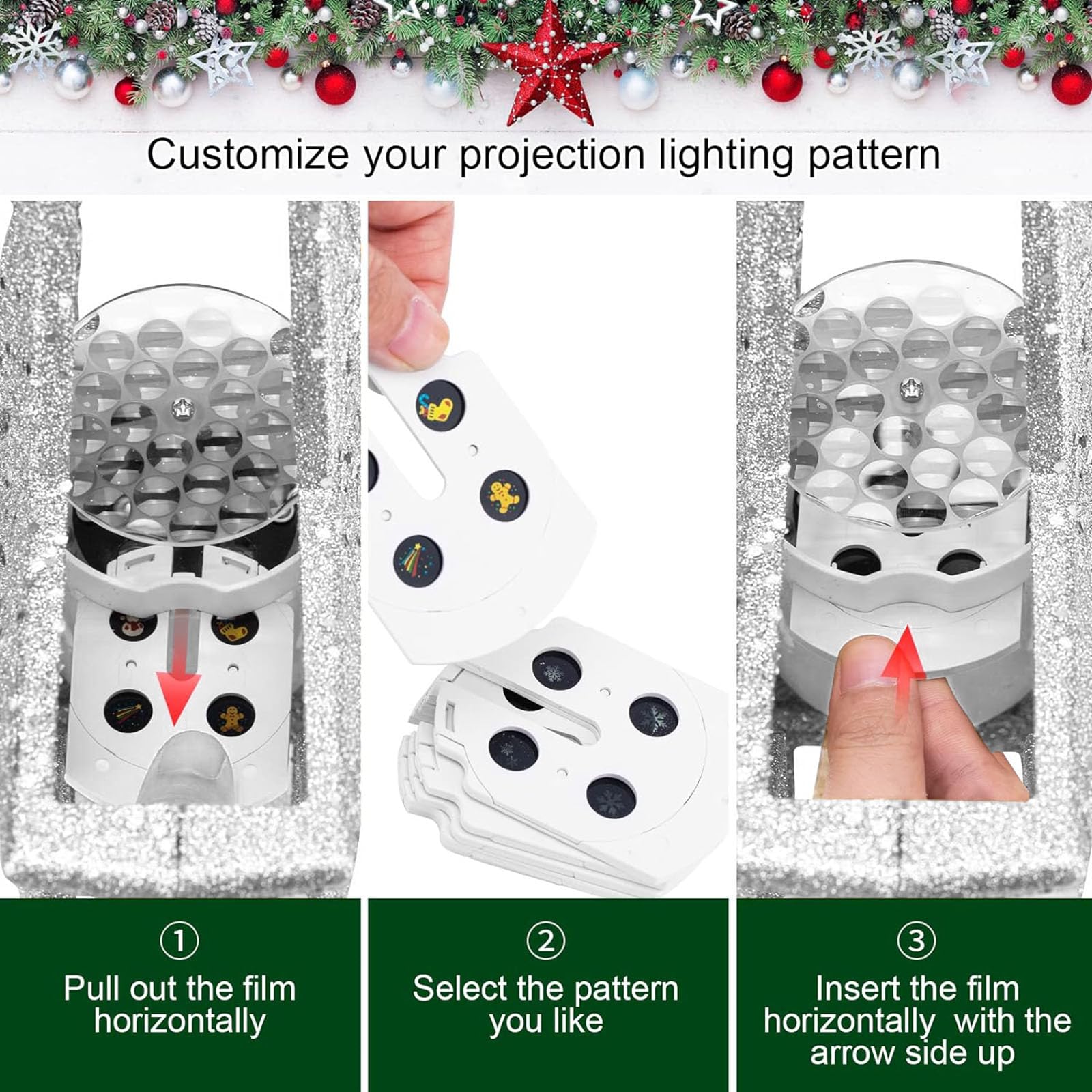 Customize your projection lighting pattern

①
Pull out the film horizontally

②
Select the pattern you like

③
Insert the film horizontally with the arrow side up