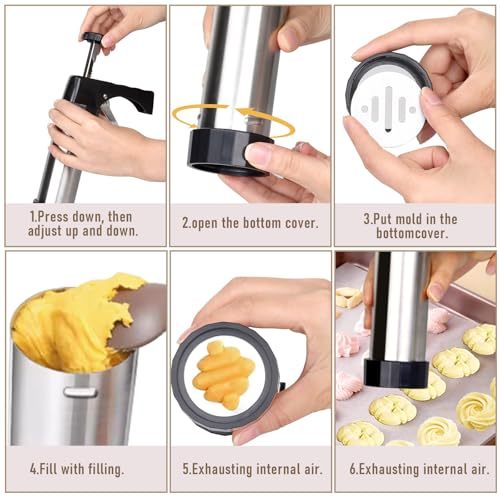 1.Press down, then adjust up and down.

2.open the bottom cover.

3.Put mold in the bottomcover.

4.Fill with filling.

5.Exhausting internal air.

6.Exhausting internal air.