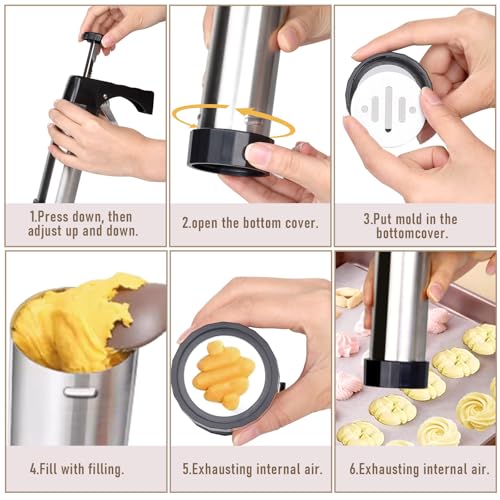 1.Press down, then adjust up and down.

2.open the bottom cover.

3.Put mold in the bottomcover.

4.Fill with filling.

5.Exhausting internal air.

6.Exhausting internal air.