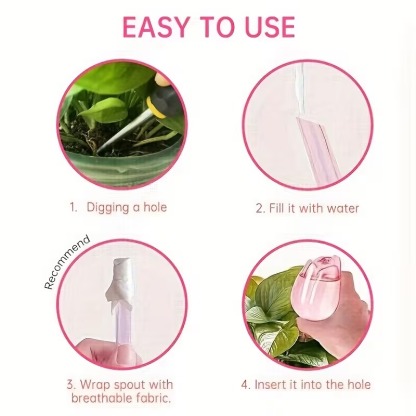 EASY TO USE

1. Digging a hole

2. Fill it with water

Recommend

3. Wrap spout with breathable fabric.

4. Insert it into the hole