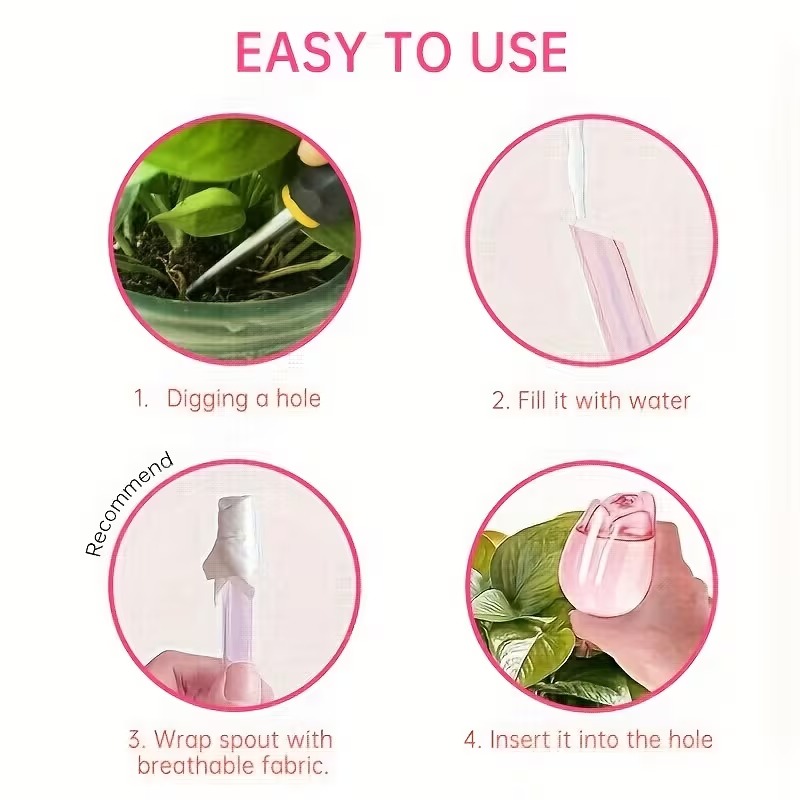 EASY TO USE

1. Digging a hole

2. Fill it with water

Recommend

3. Wrap spout with breathable fabric.

4. Insert it into the hole