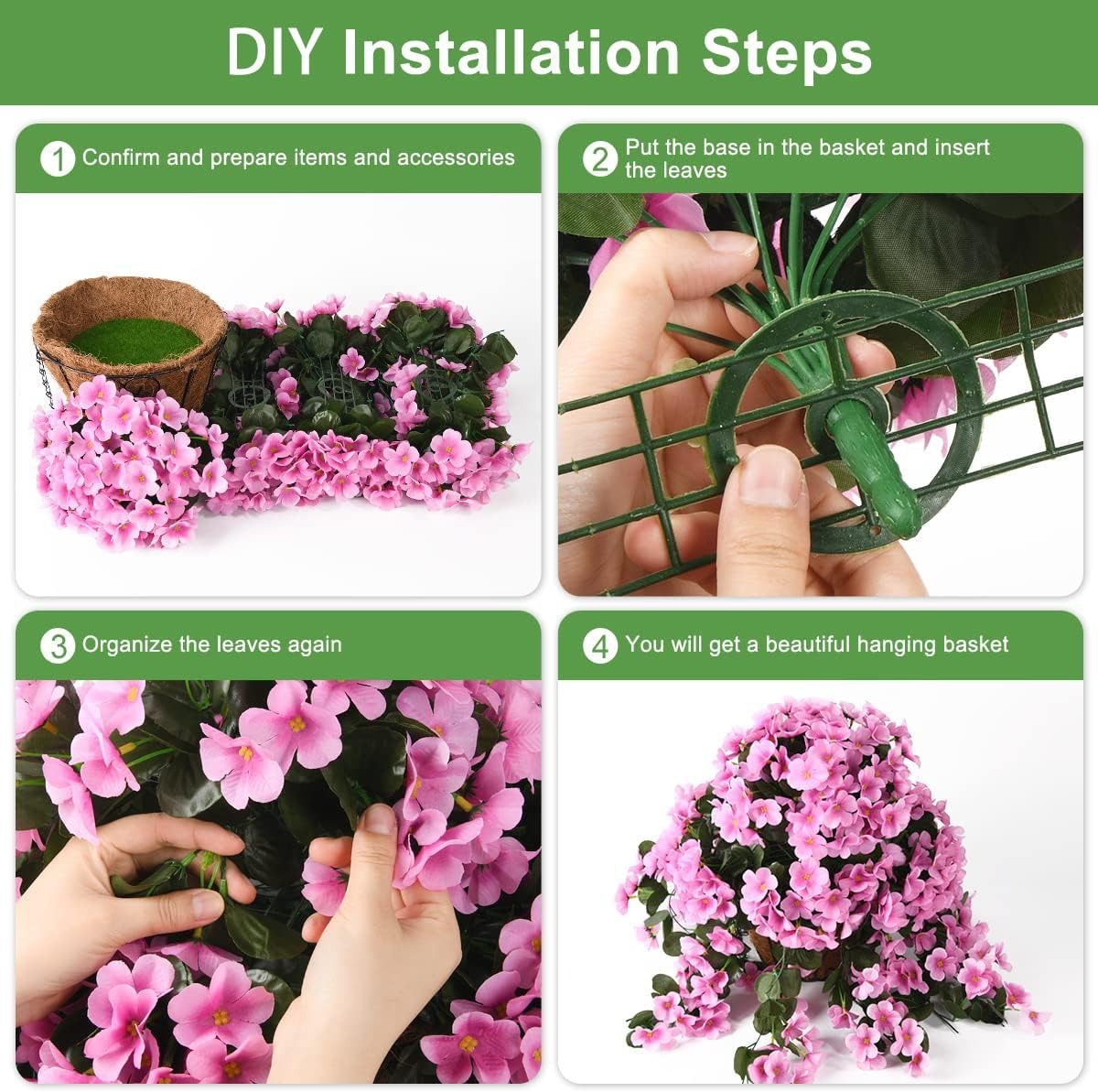 DIY Installation Steps

1 Confirm and prepare items and accessories

2 Put the base in the basket and insert the leaves

3 Organize the leaves again

4 You will get a beautiful hanging basket