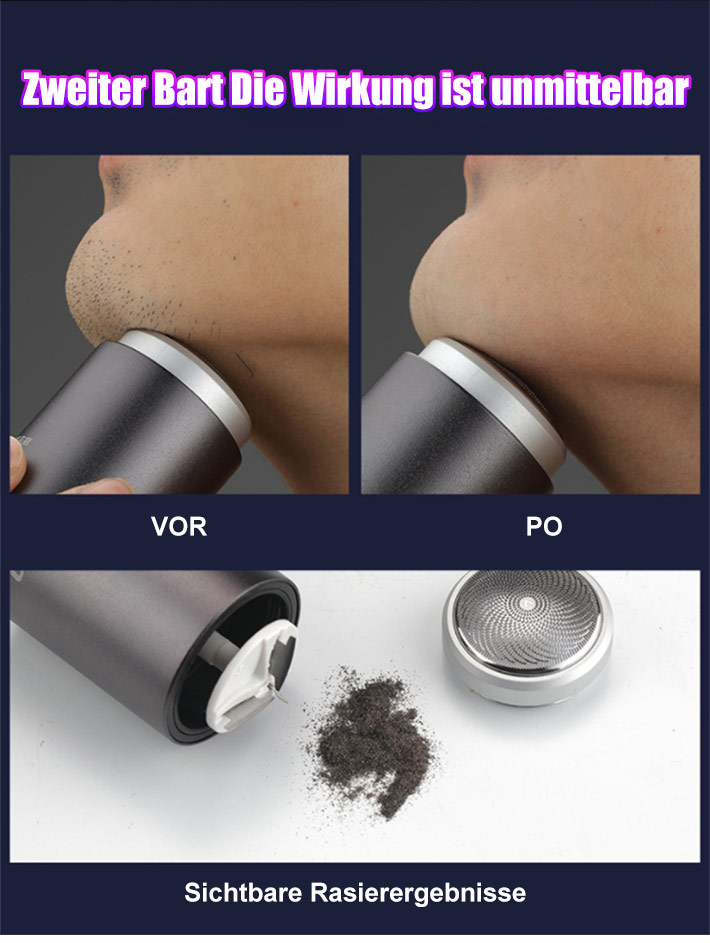 Zweiter Bart Die Wirkung ist unmittelbar

VOR

PO

Sichtbare Rasierergebnisse