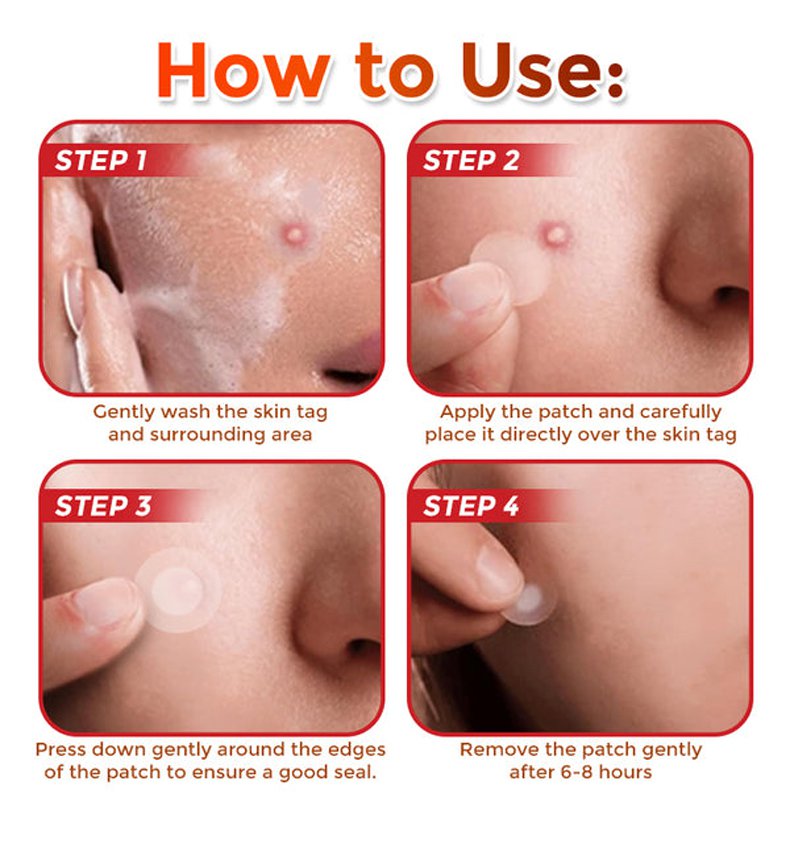 How to Use:

STEP 1

Gently wash the skin tag and surrounding area

STEP 2

Apply the patch and carefully place it directly over the skin tag

STEP 3

Press down gently around the edges of the patch to ensure a good seal.

STEP 4

Remove the patch gently after 6-8 hours