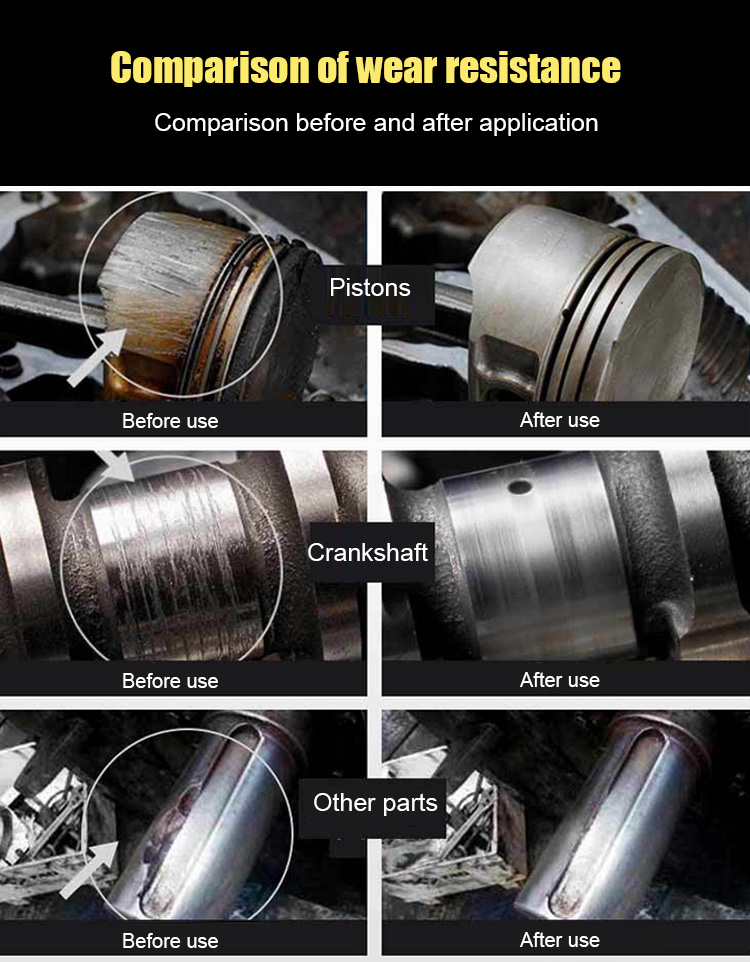 Comparison of wear resistance

Comparison before and after application

Pistons

Before use

After use

Crankshaft

Before use

After use

Other parts

Before use

After use