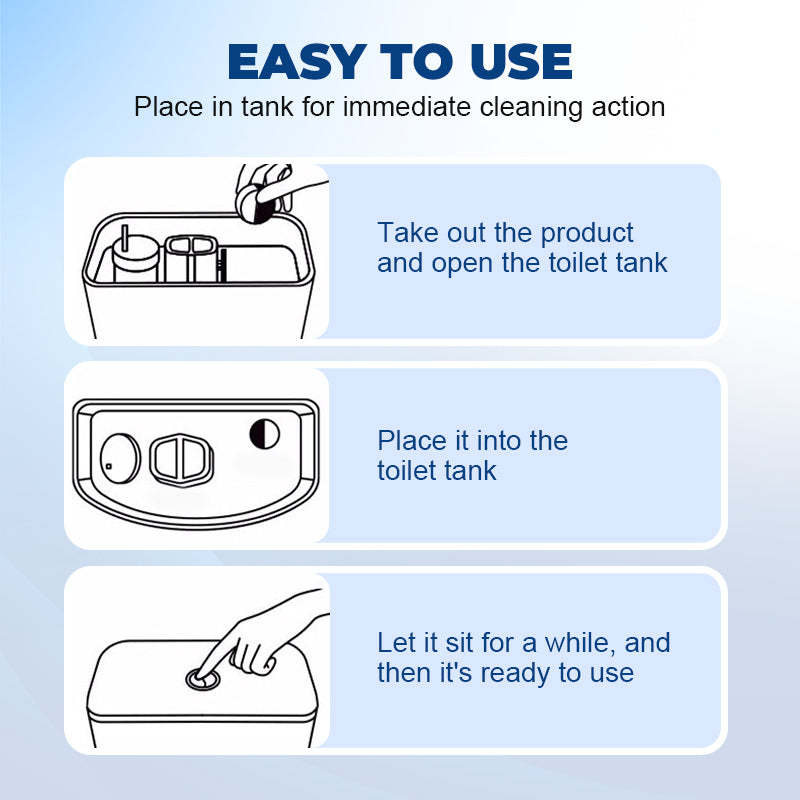 EASY TO USE
Place in tank for immediate cleaning action

Take out the product and open the toilet tank

Place it into the toilet tank

Let it sit for a while, and then it's ready to use