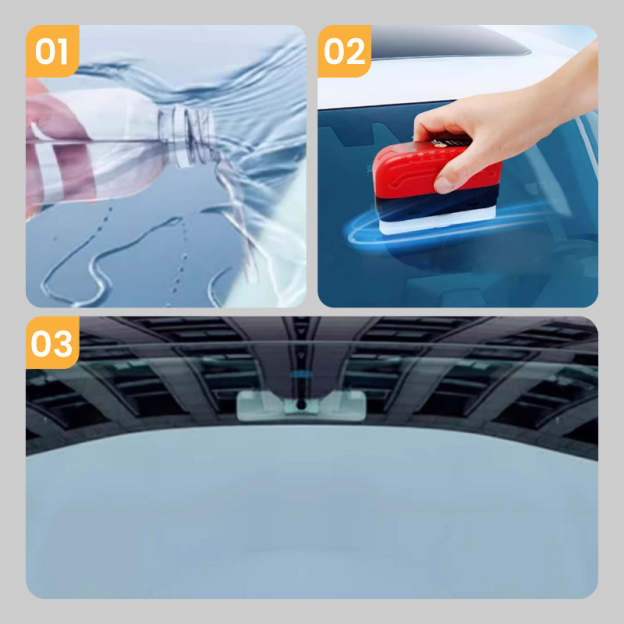 01

02

03