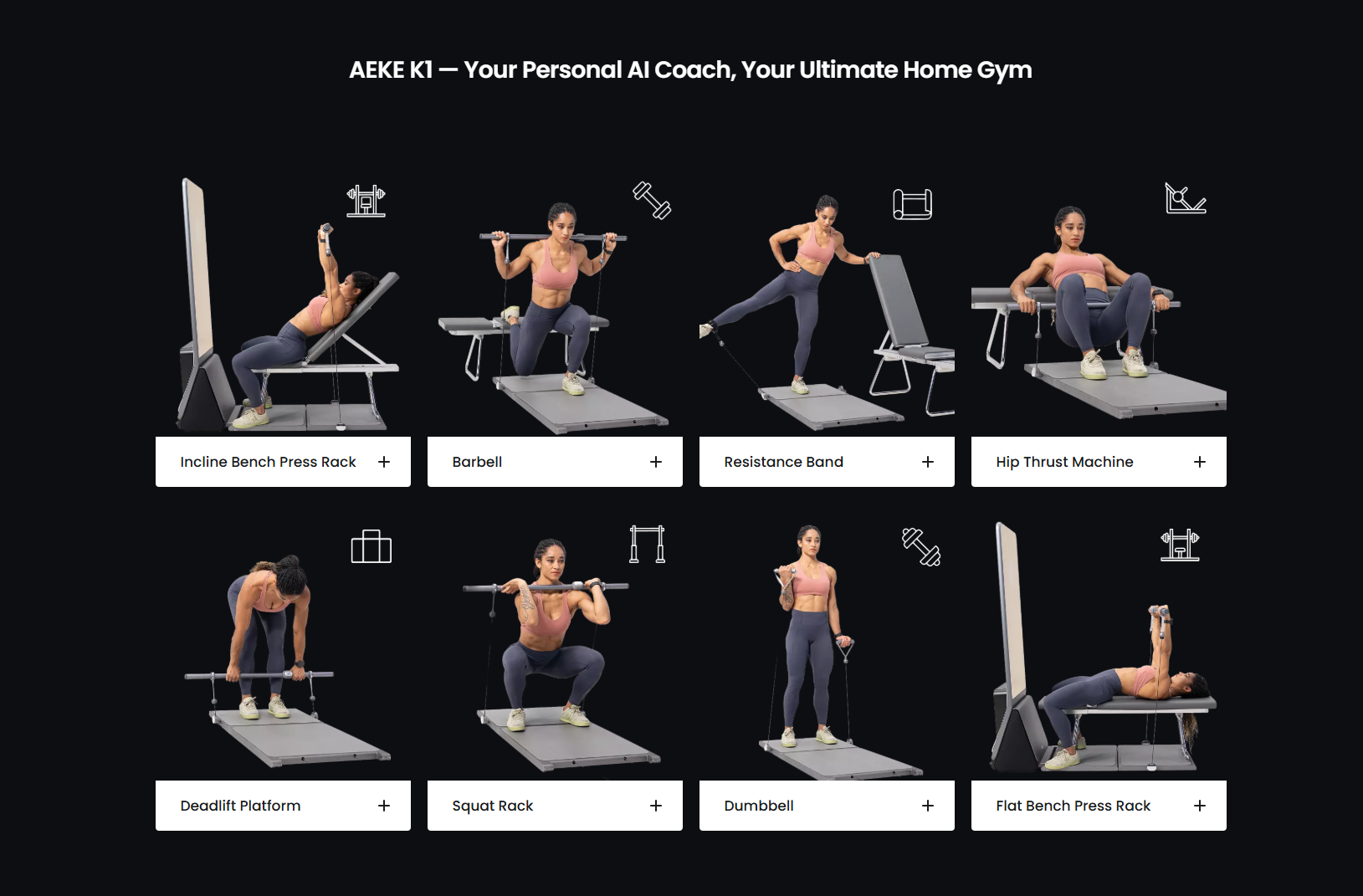 AEKE K1 — Your Personal AI Coach, Your Ultimate Home Gym

Incline Bench Press Rack +

Barbell +

Resistance Band +

Hip Thrust Machine +

Deadlift Platform +

Squat Rack +

Dumbbell +

Flat Bench Press Rack +