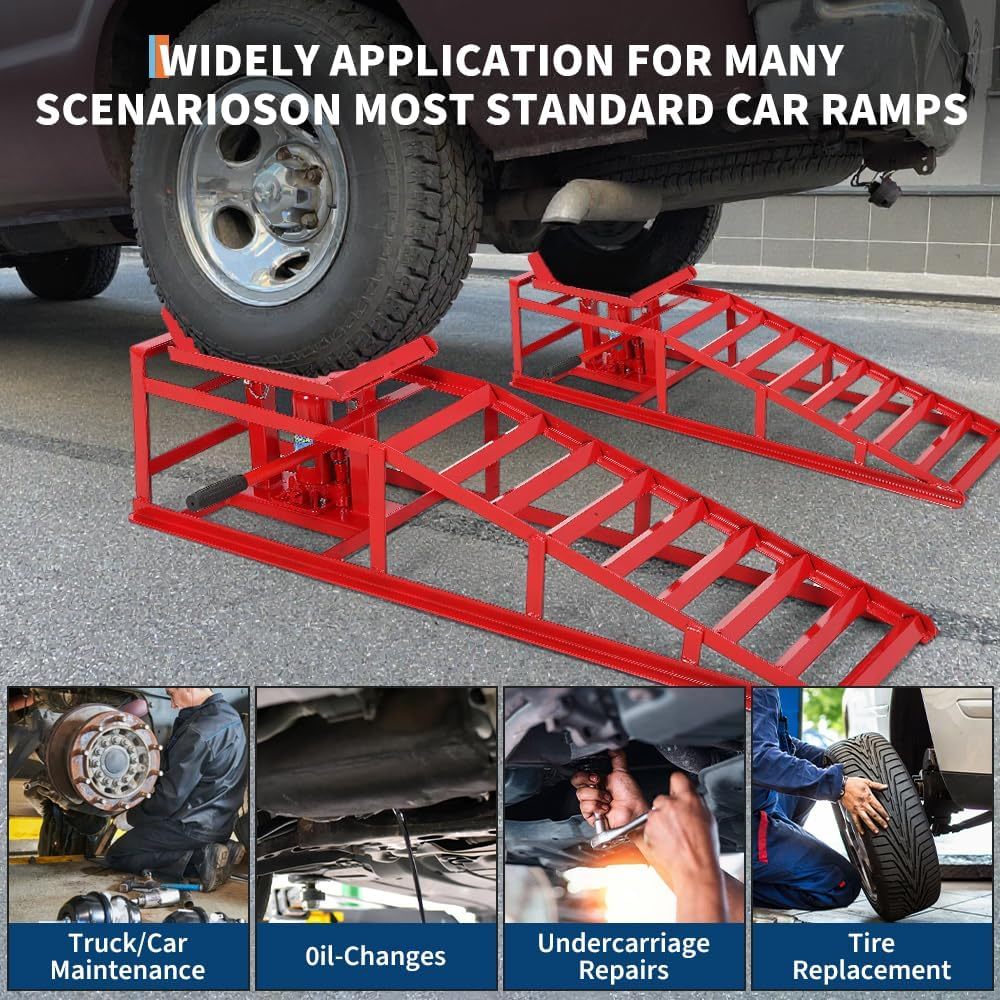 WIDELY APPLICATION FOR MANY SCENARIOSON MOST STANDARD CAR RAMPS

Truck/Car Maintenance

0il-Changes

Undercarriage Repairs

Tire Replacement