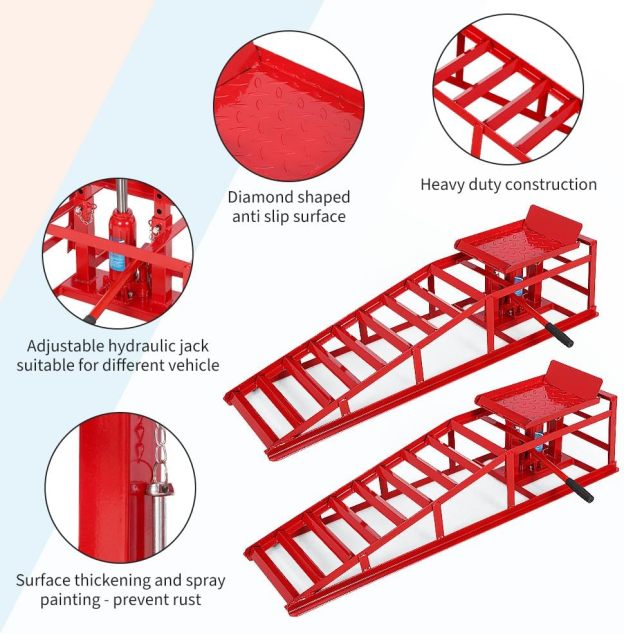 Diamond shaped anti slip surface

Heavy duty construction

Adjustable hydraulic jack suitable for different vehicle

Surface thickening and spray painting - prevent rust